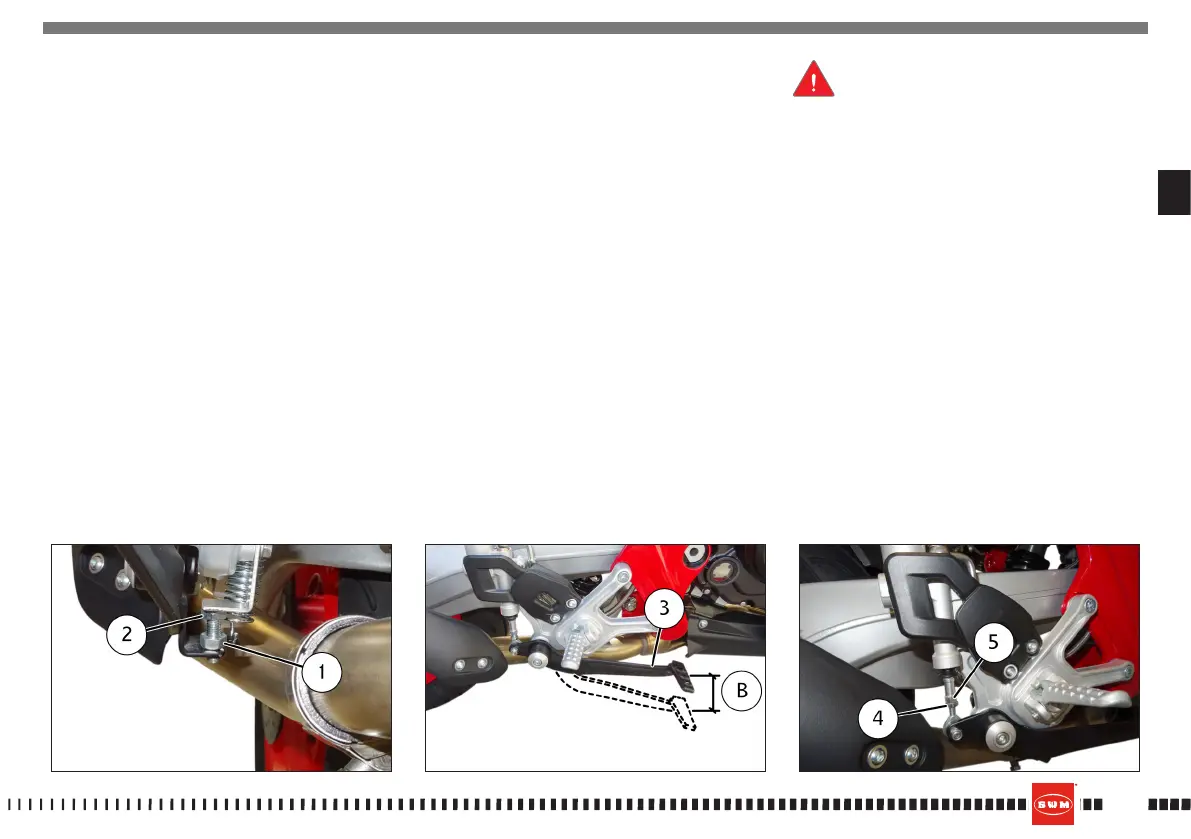 2

1

3

B

5

4

SWM