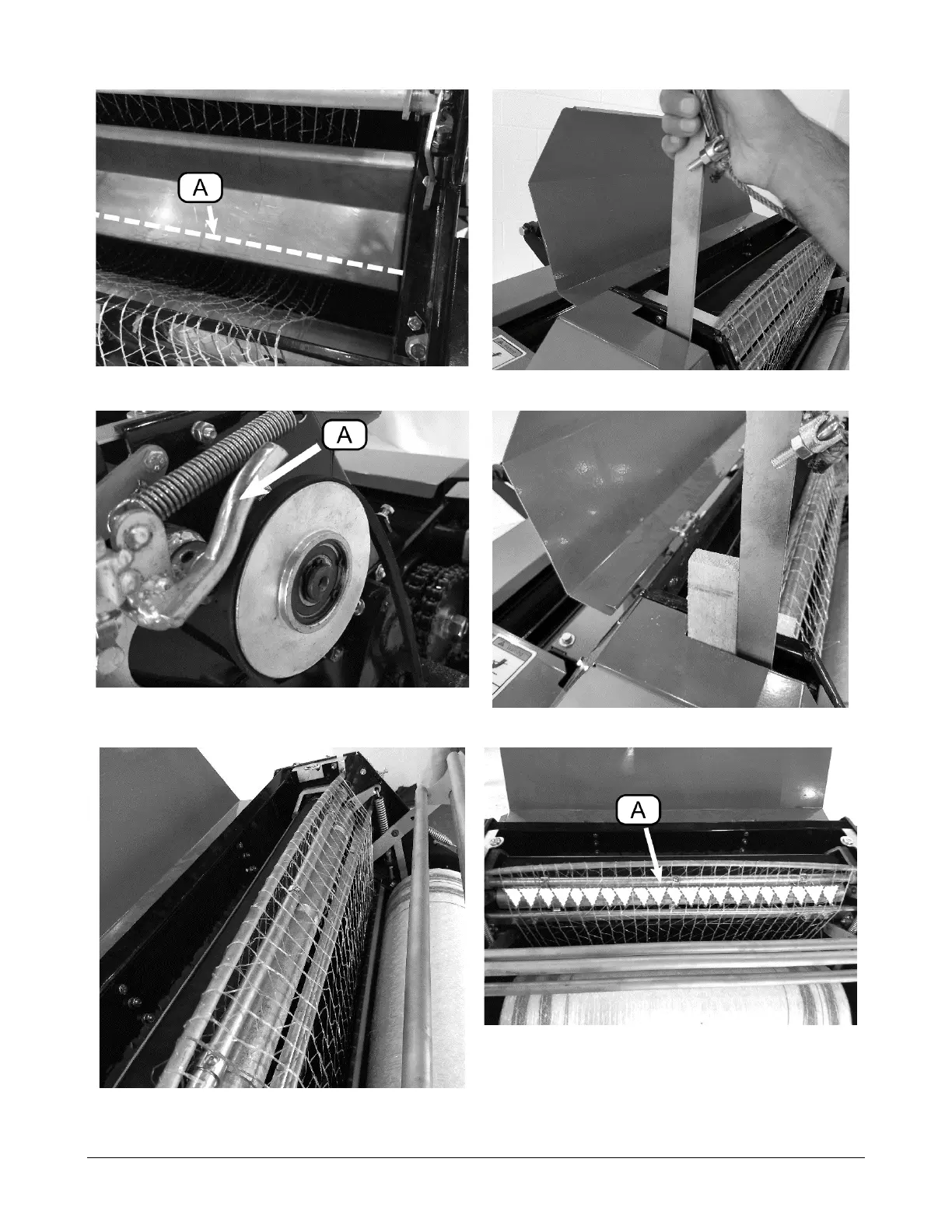 A

A

A