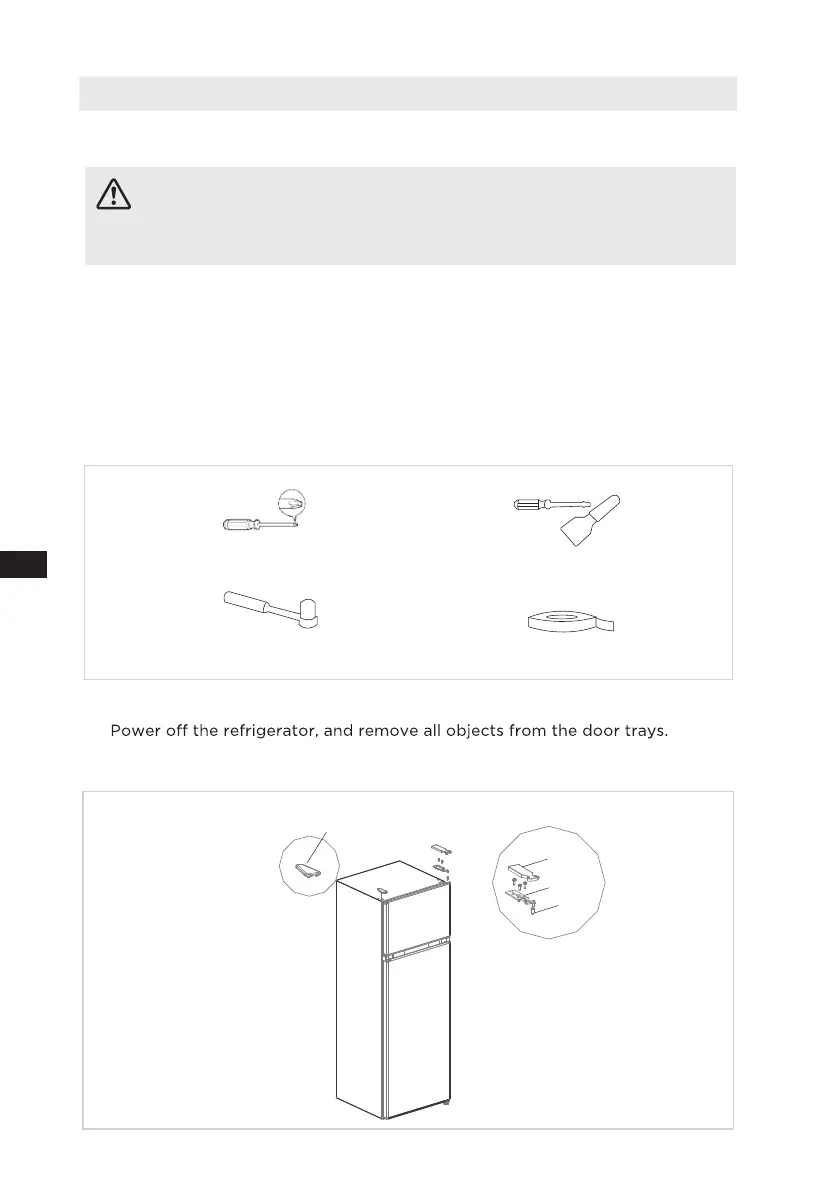 Power off the refrigerator, and remove all objects from the door trays.