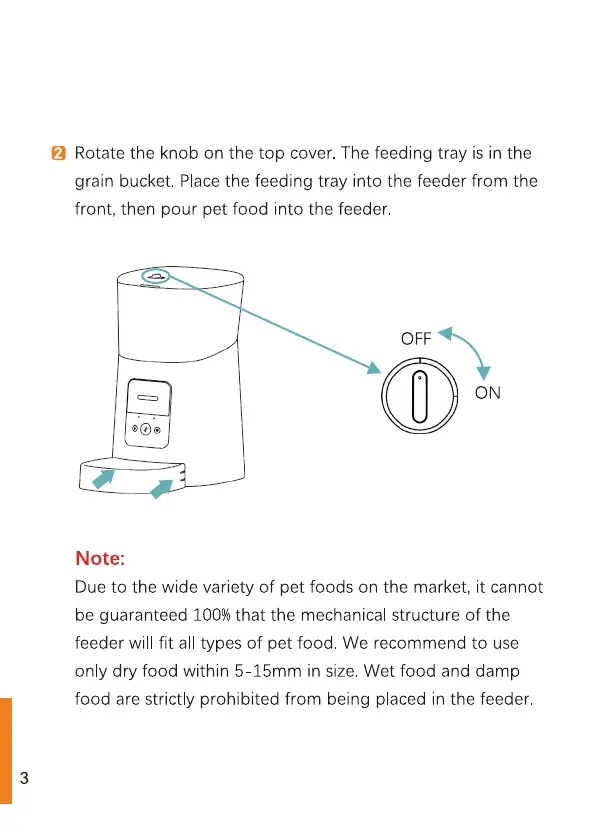 2 Rotate the knob on the top cover. The feeding tray is in the grain bucket. Place the feeding tray into the feeder from the front, then pour pet food into the feeder.

OFF

ON

Note:
Due to the wide variety of pet foods on the market, it cannot be guaranteed 100% that the mechanical structure of the feeder will fit all types of pet food. We recommend to use only dry food within 5-15mm in size. Wet food and damp food are strictly prohibited from being placed in the feeder.

3