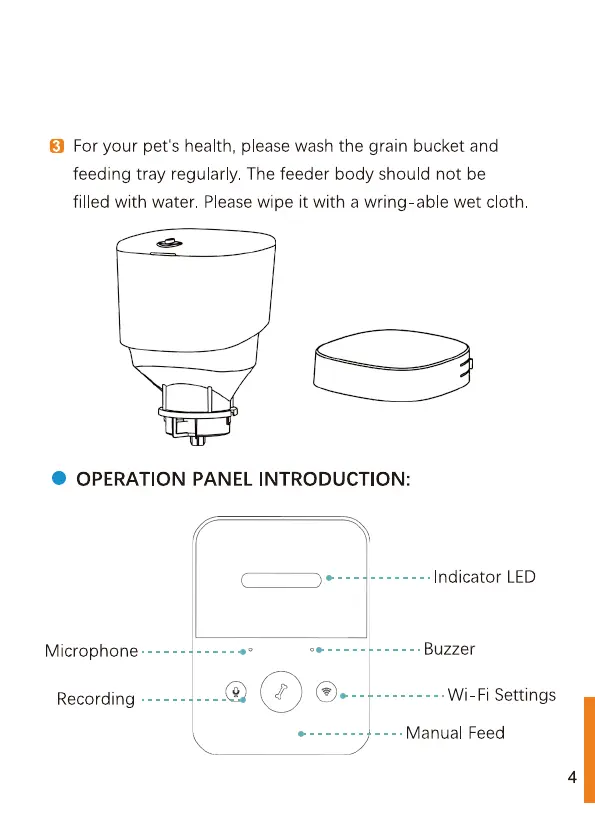 3 For your pet's health, please wash the grain bucket and feeding tray regularly. The feeder body should not be filled with water. Please wipe it with a wring-able wet cloth.

OPERATION PANEL INTRODUCTION:

Indicator LED

Microphone

Buzzer

Recording

Wi-Fi Settings

Manual Feed

4