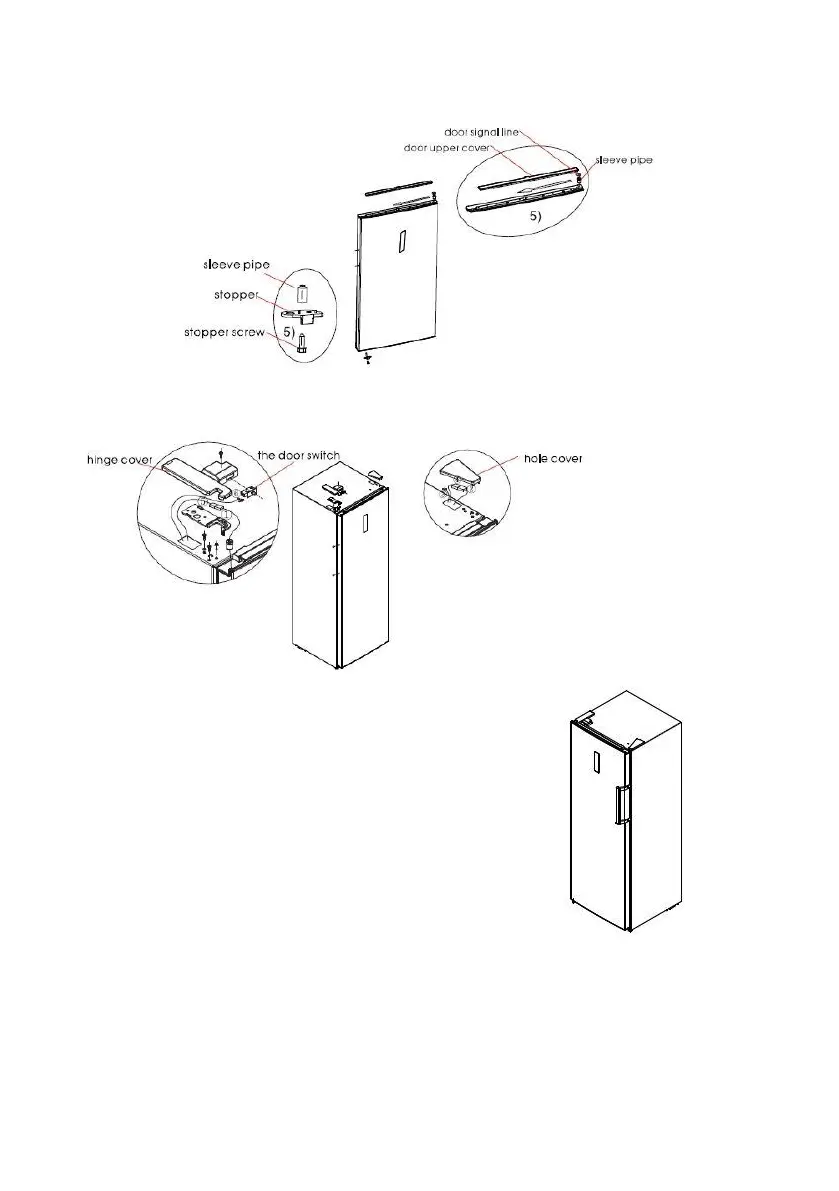 door signal line
door upper cover
sleeve pipe
5)

sleeve pipe
stopper
stopper screw
5)

hinge cover
the door switch

hole cover