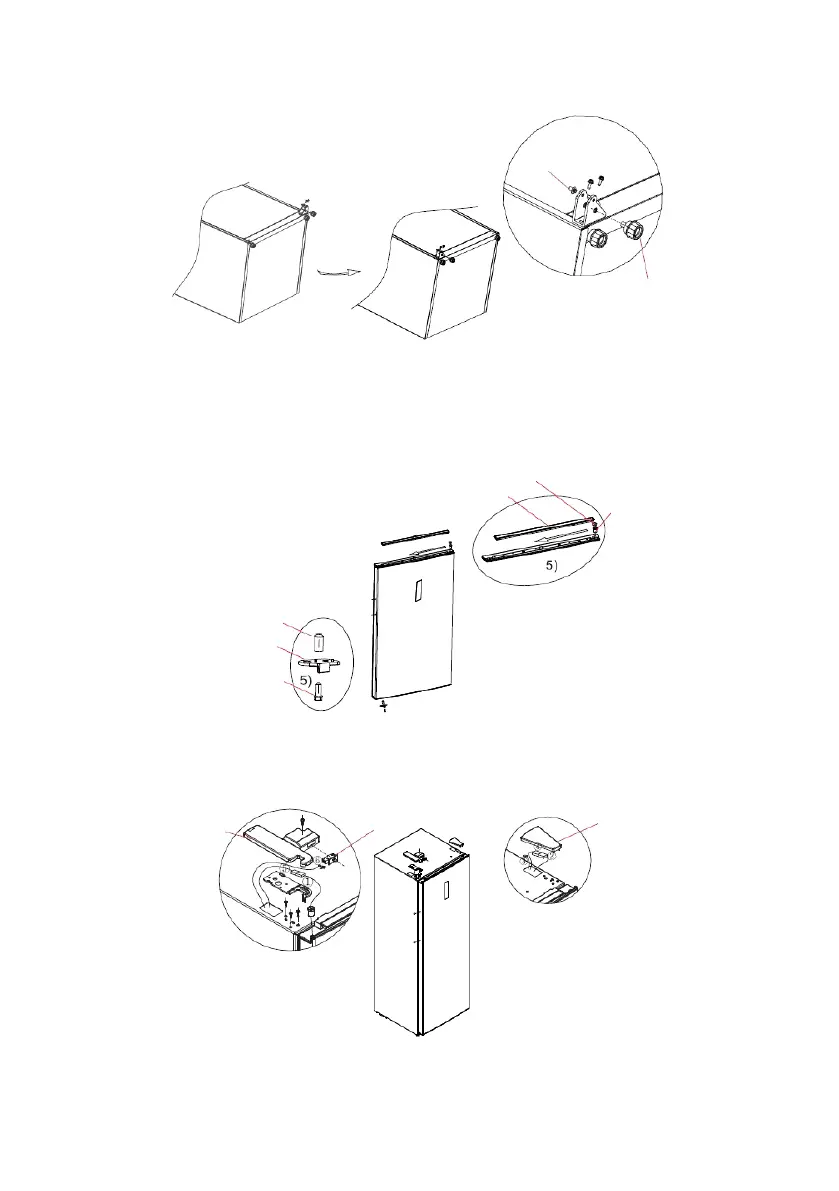 5)

5)