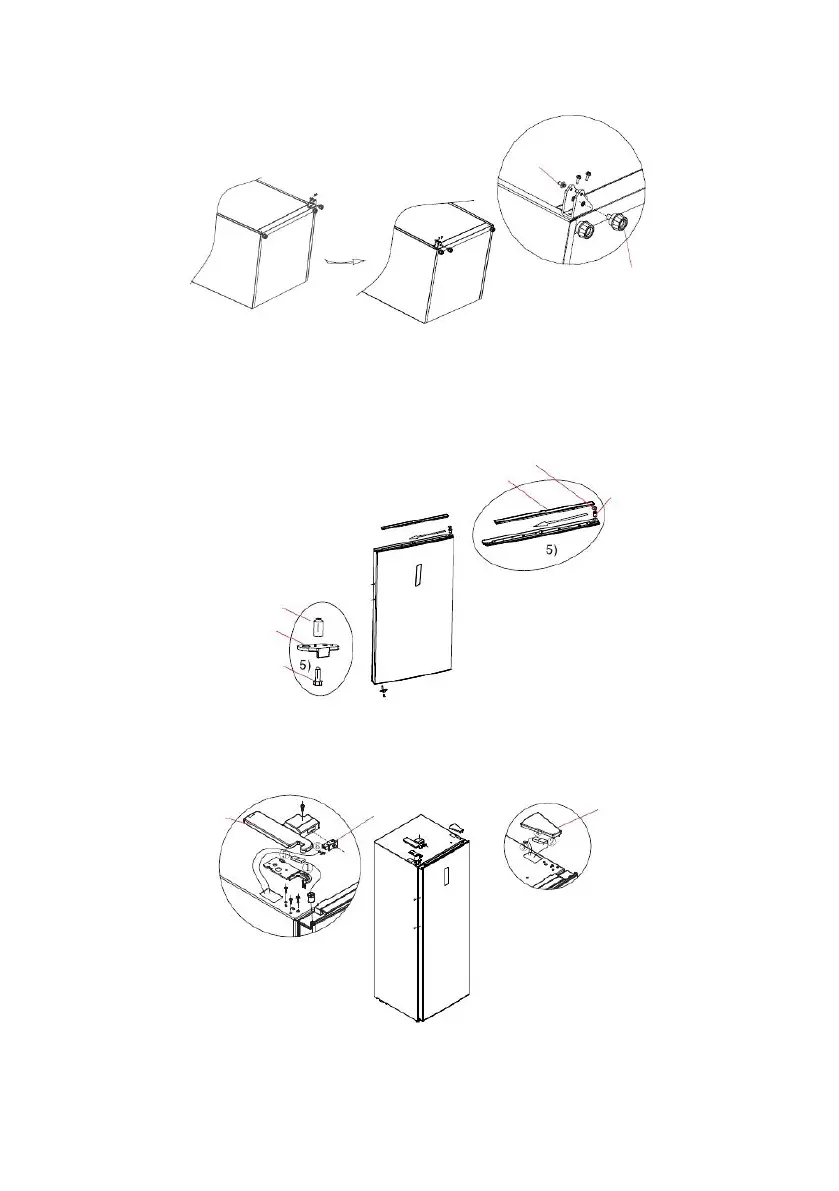 5)

5)