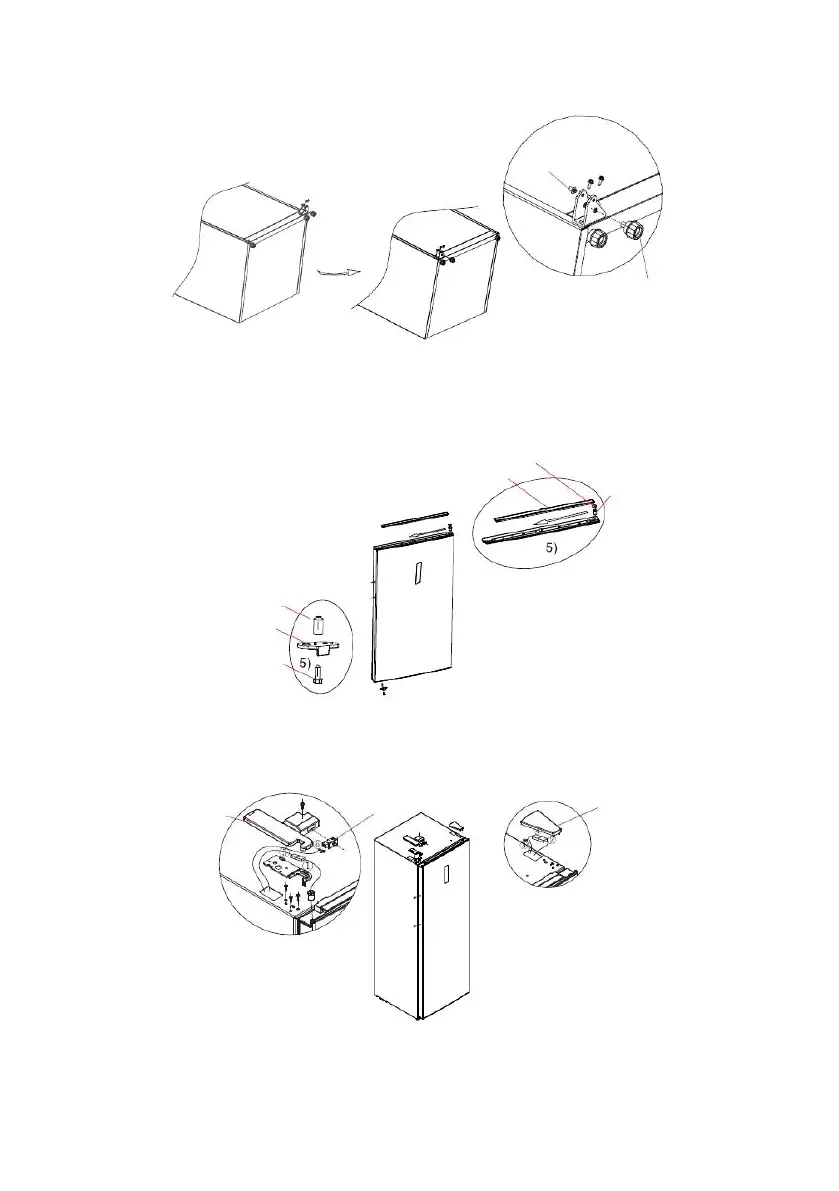 5)

5)