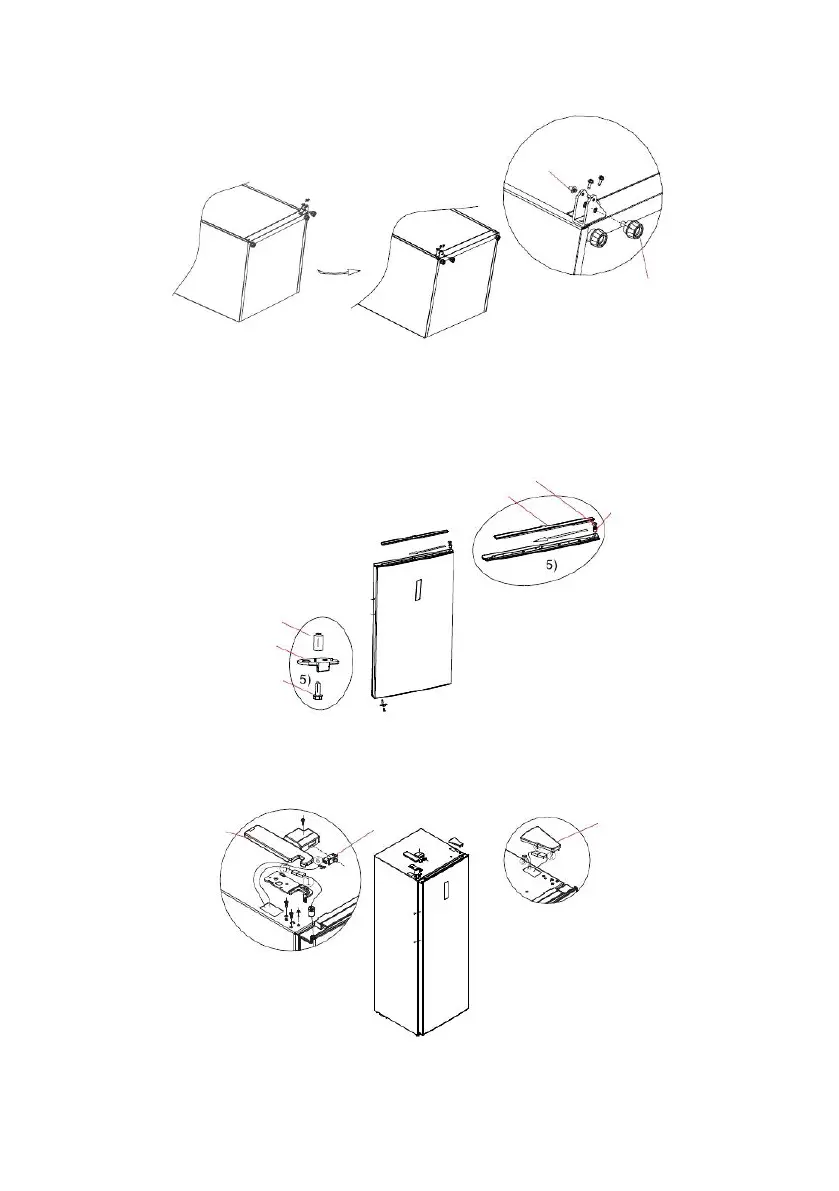 5)

5)