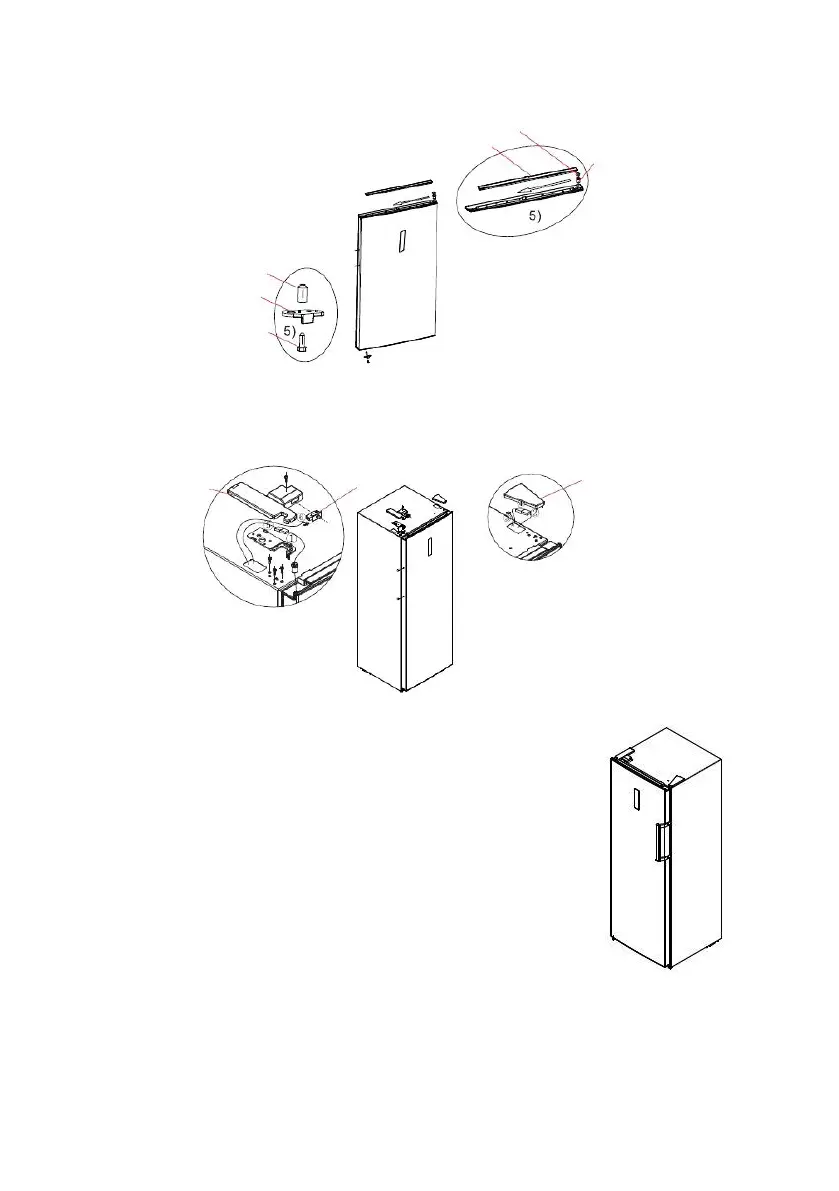 5)

5)