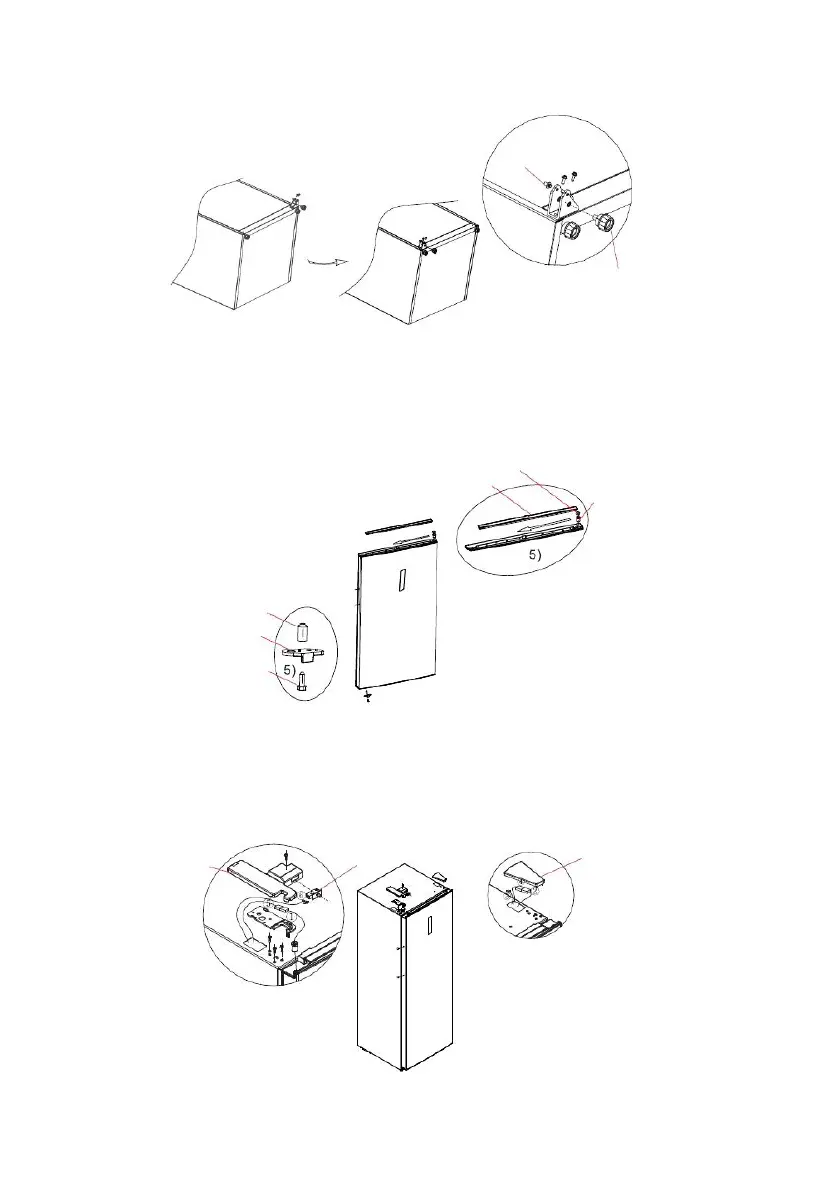 5)

5)