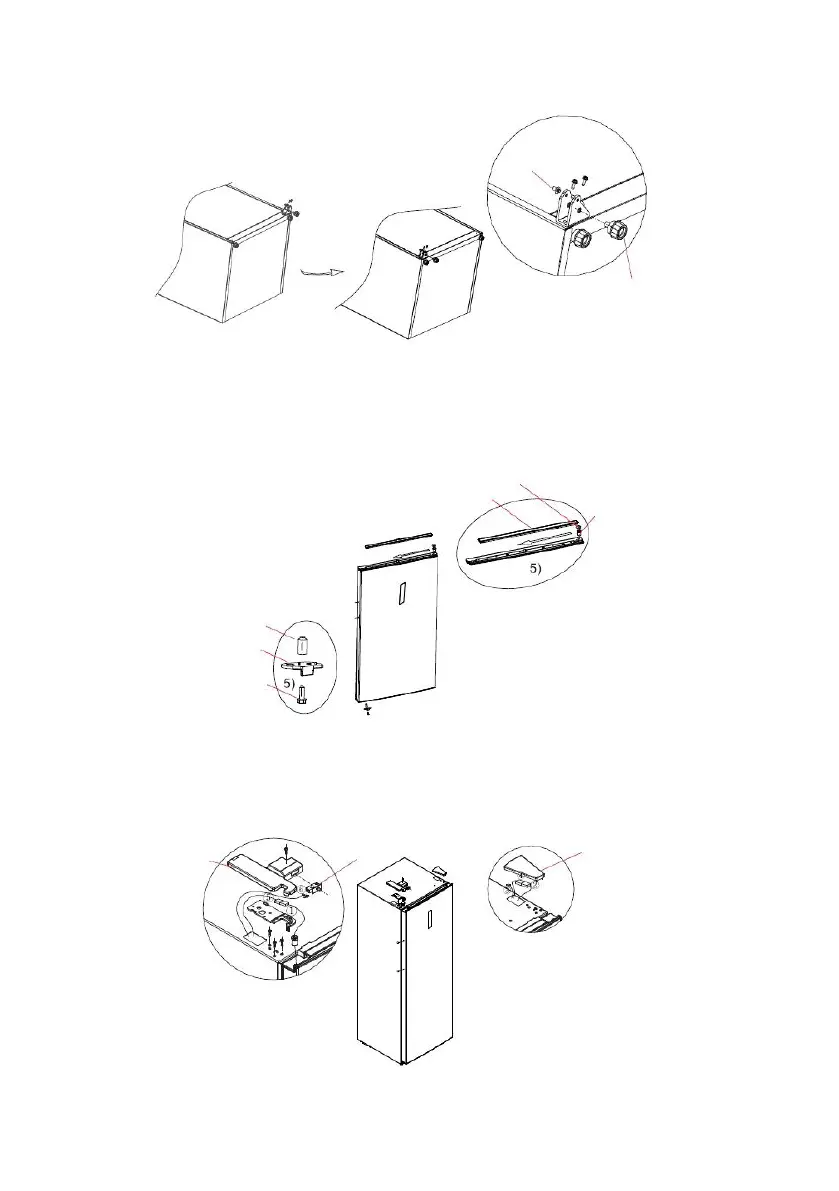 5)

5)