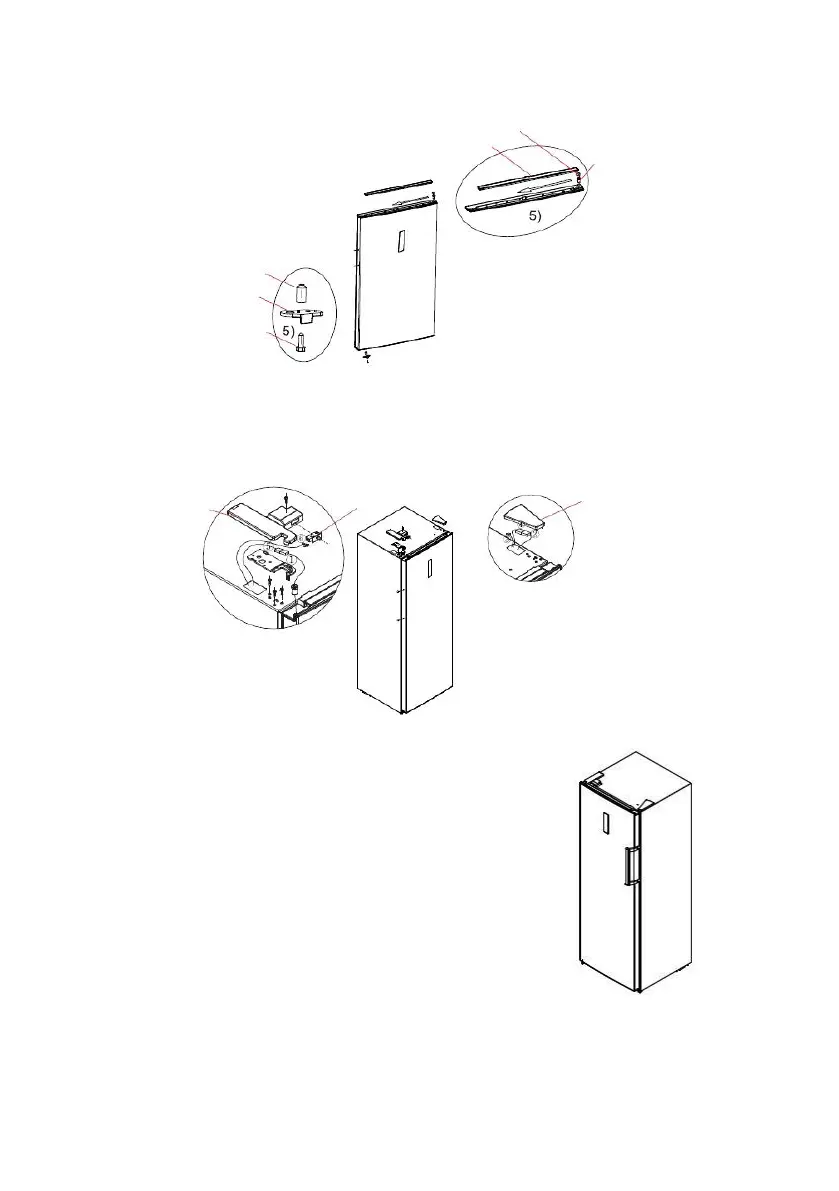 5)

5)