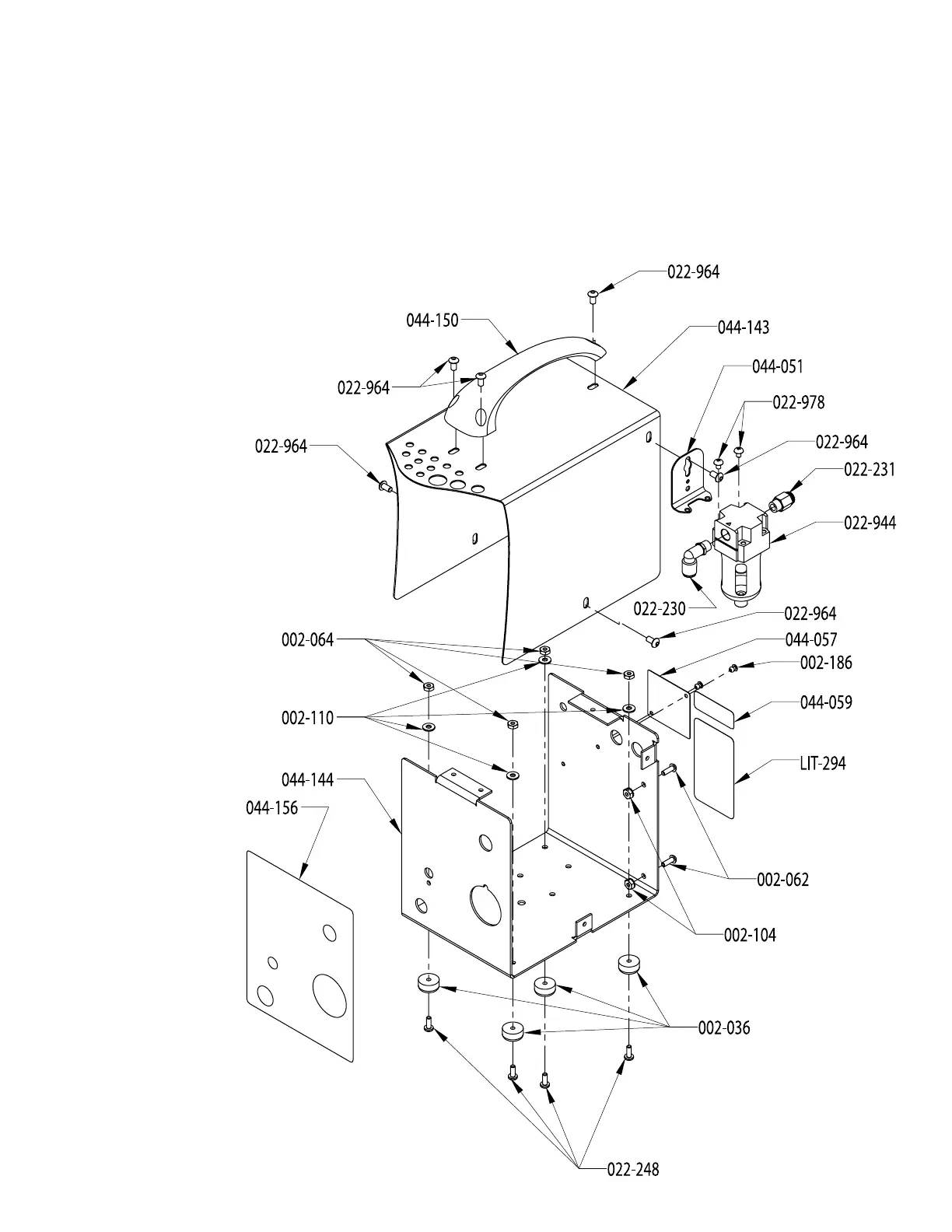 022-964
044-150
044-143
044-051
022-964
022-978
022-964
022-964
022-231
022-944
022-230
022-964
002-064
044-057
002-186
002-110
044-059
LIT-294
044-144
044-156
002-062
002-104
002-036
022-248