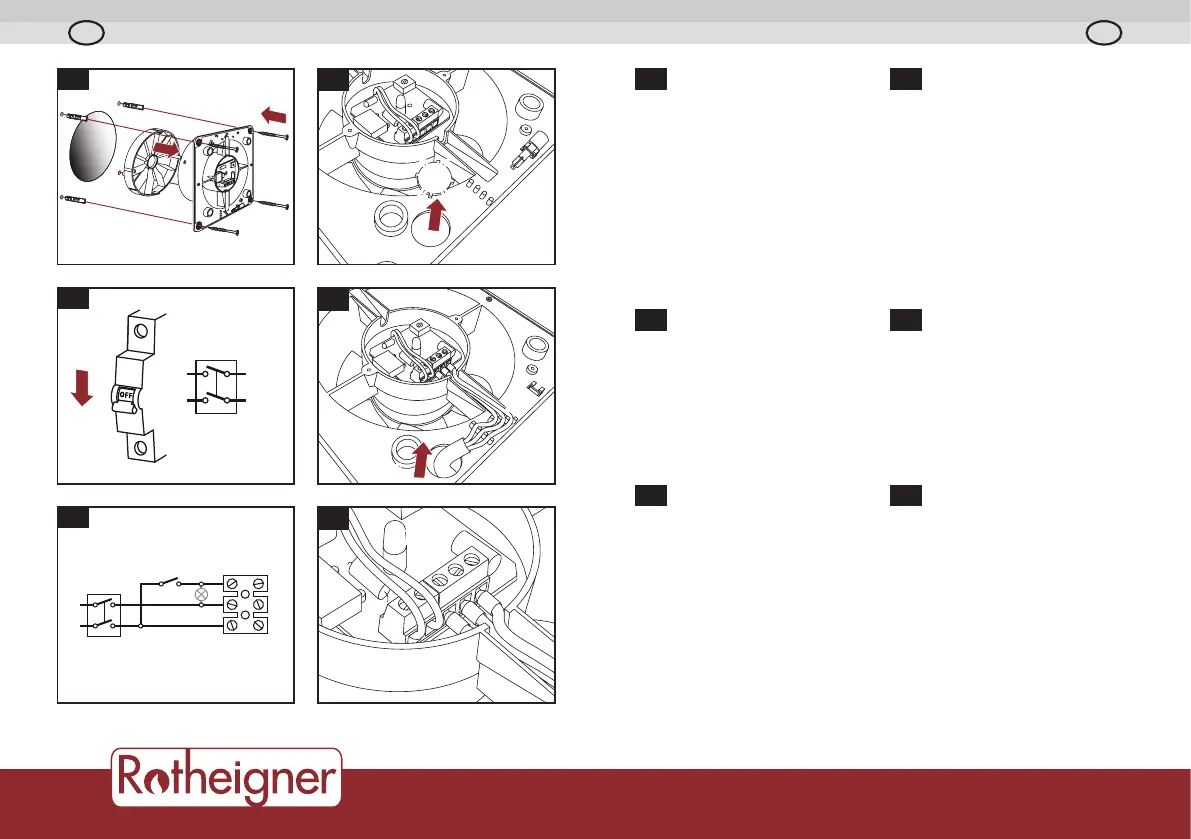 OFF

Rotheigner