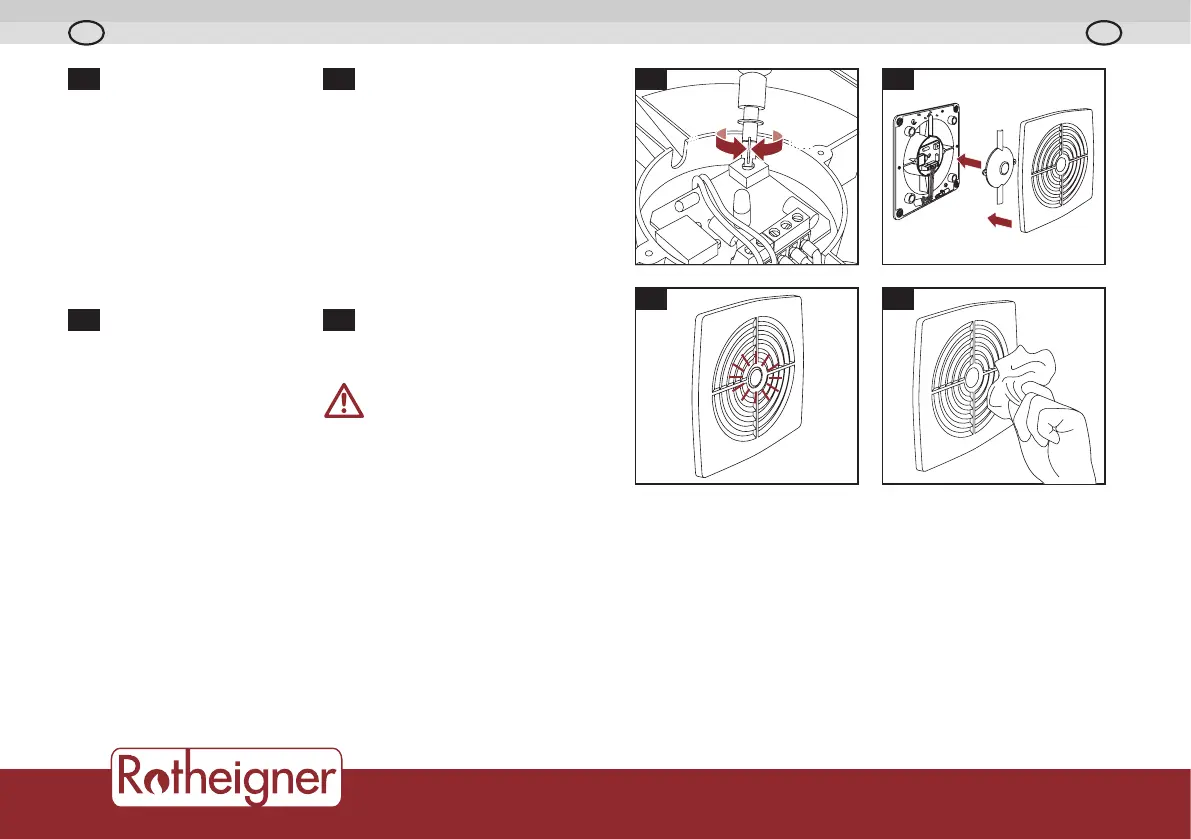 Rotheigner