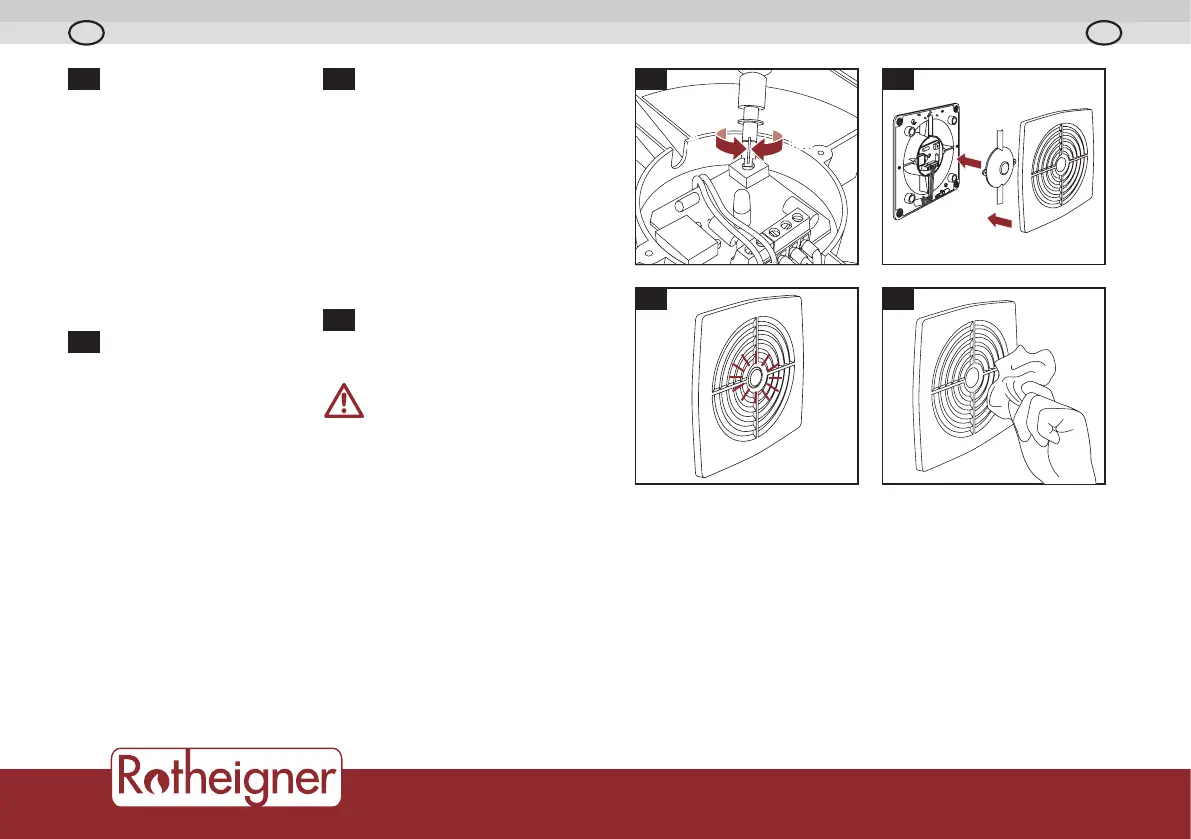 Rotheigner