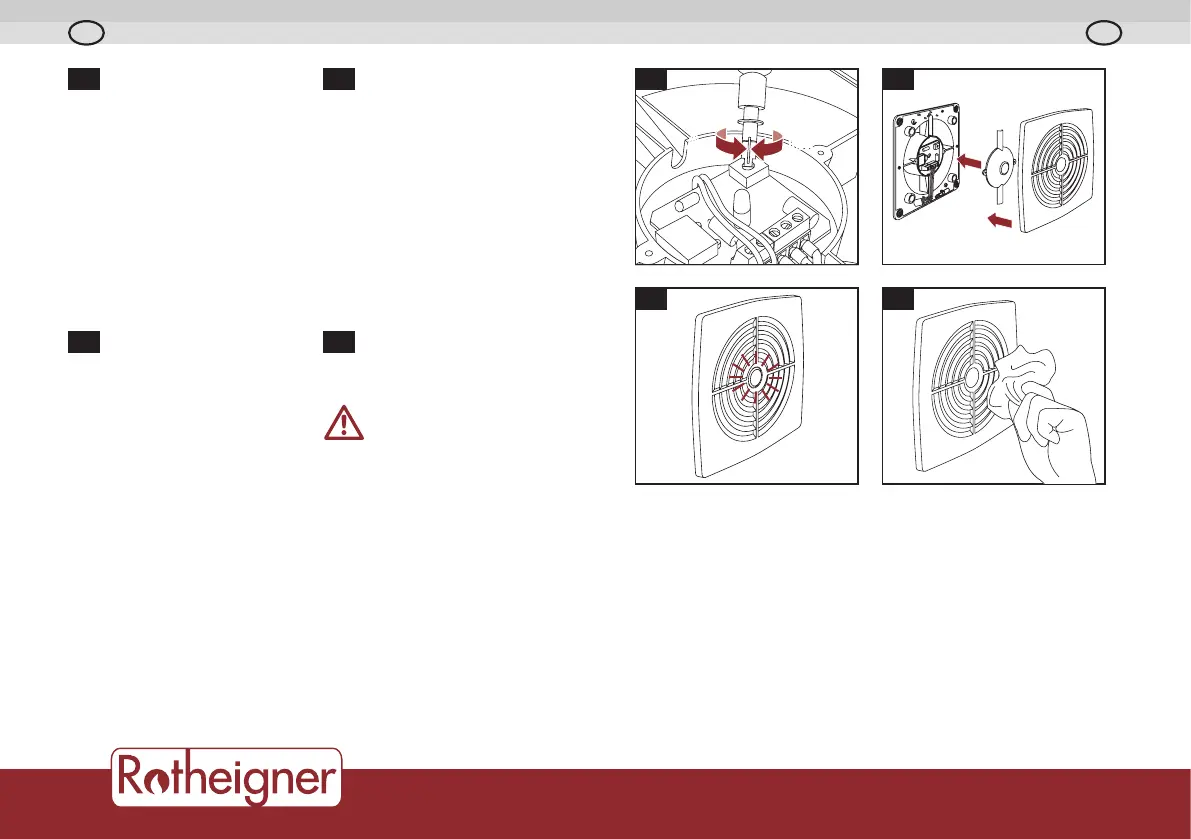 Rotheigner