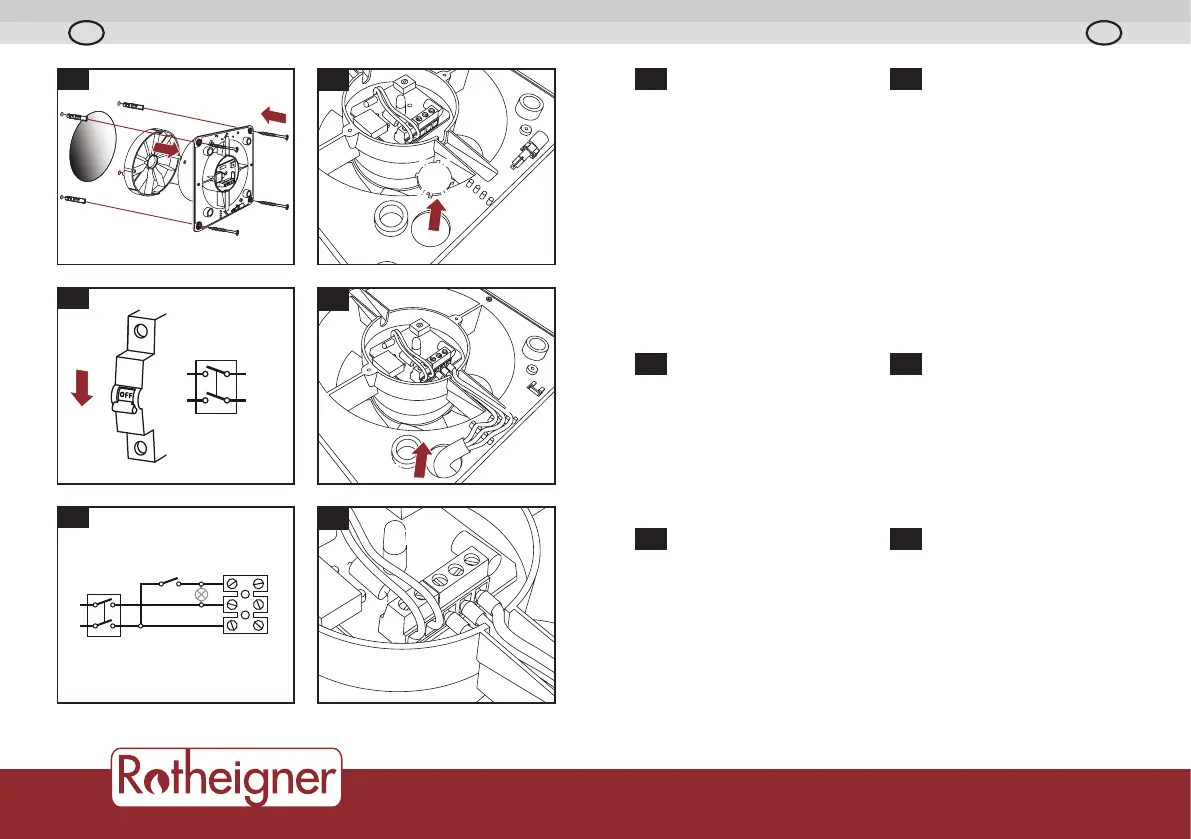 OFF

Rotheigner