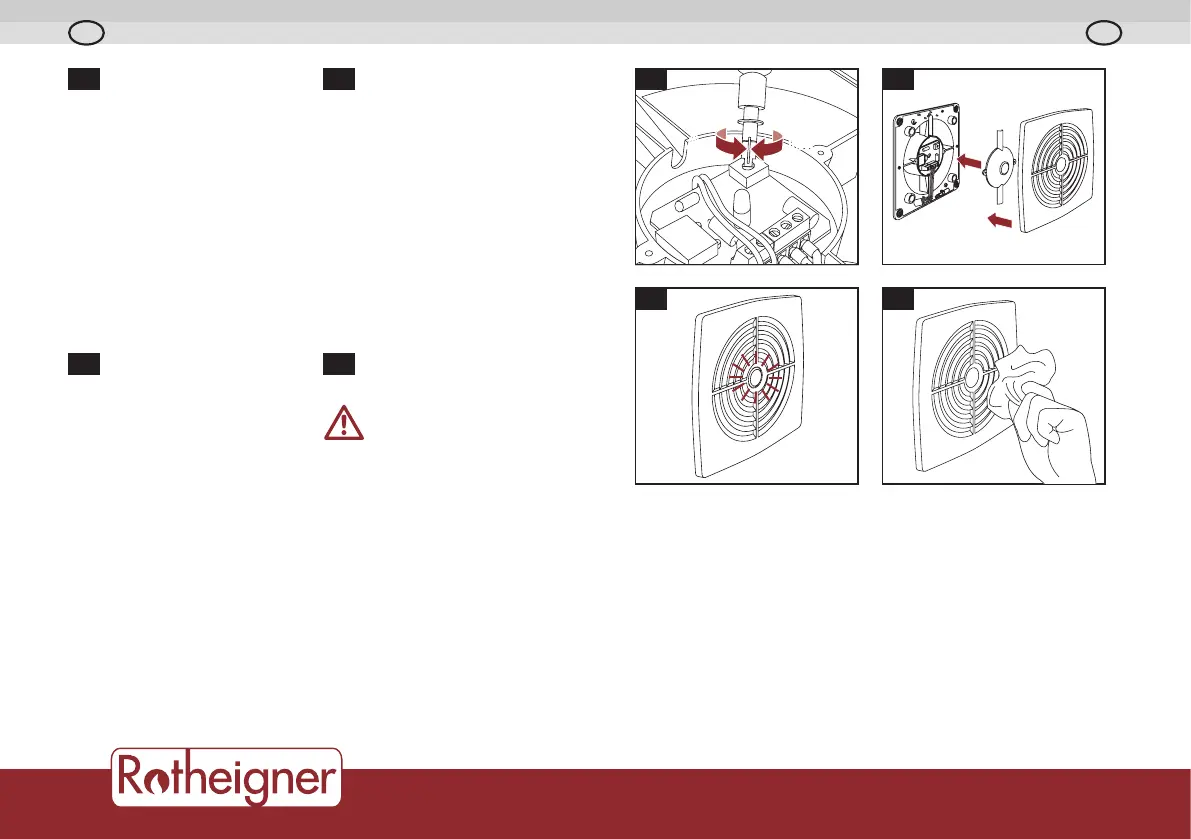 Rotheigner