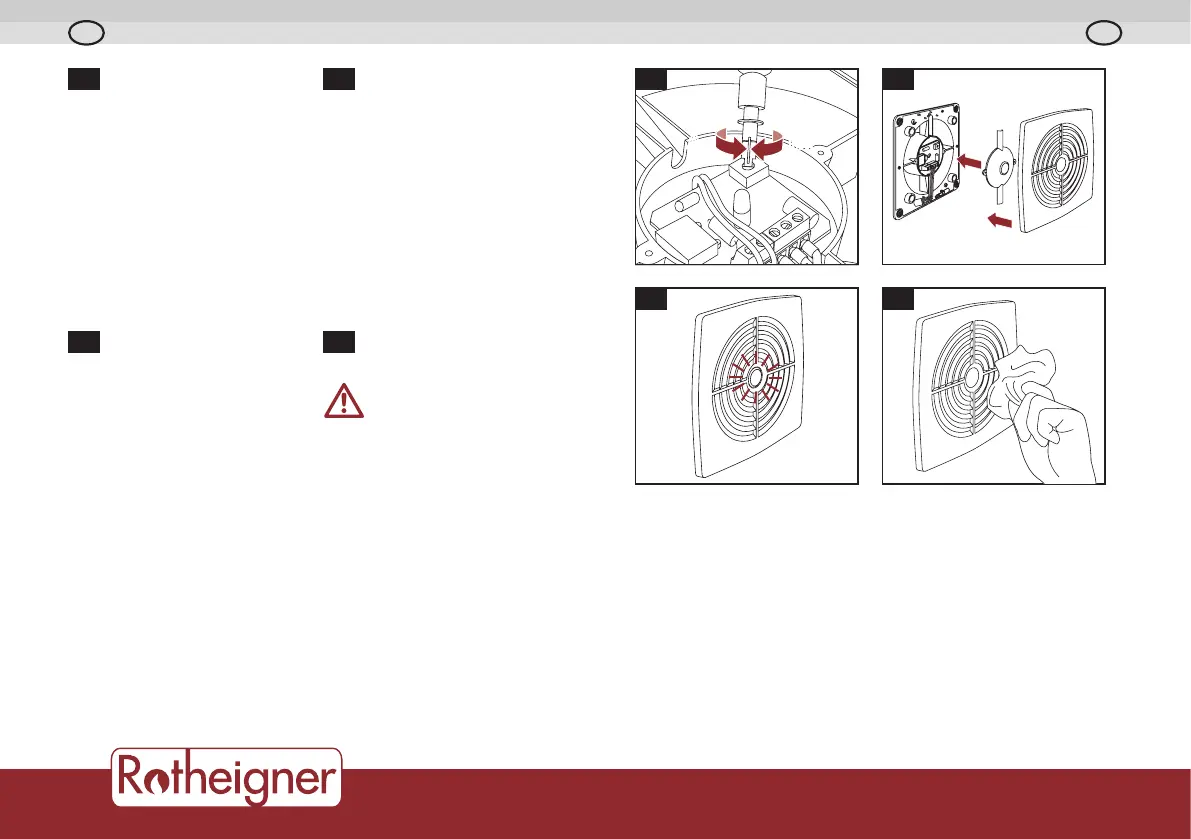 Rotheigner