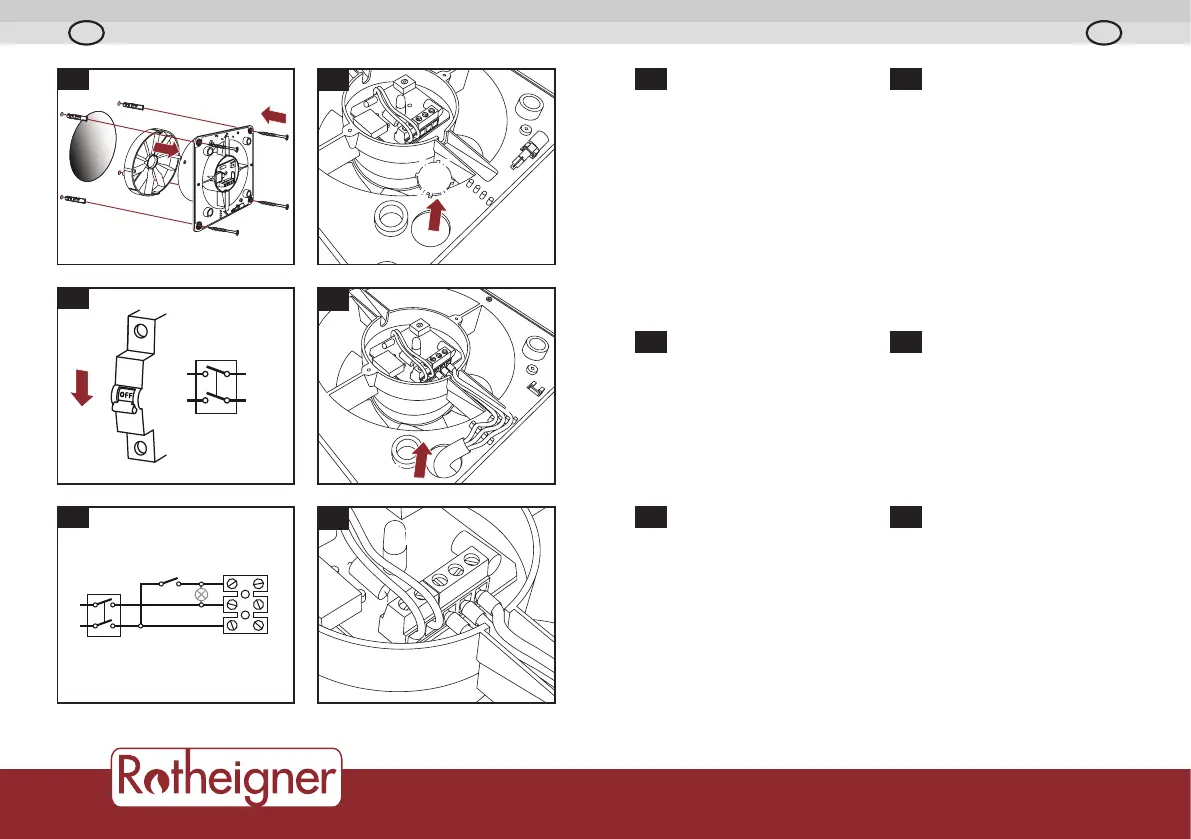 OFF

Rotheigner