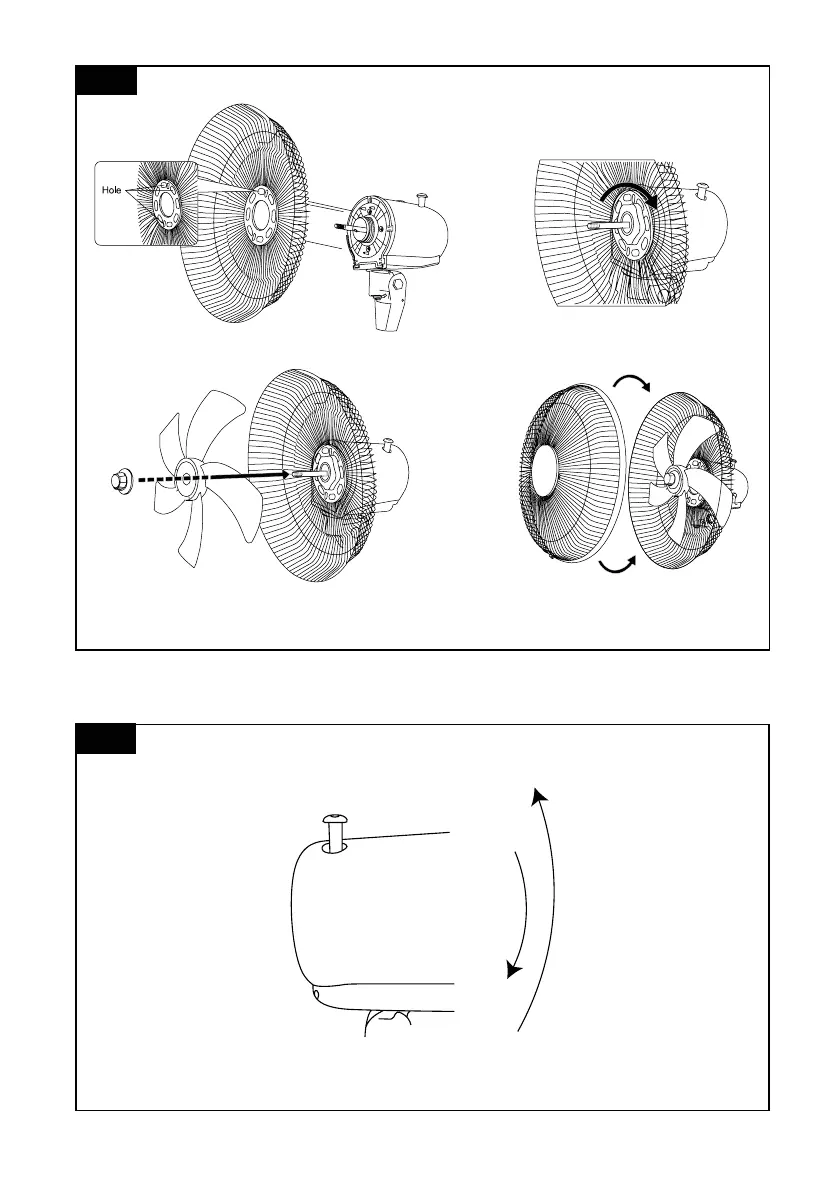 Hole