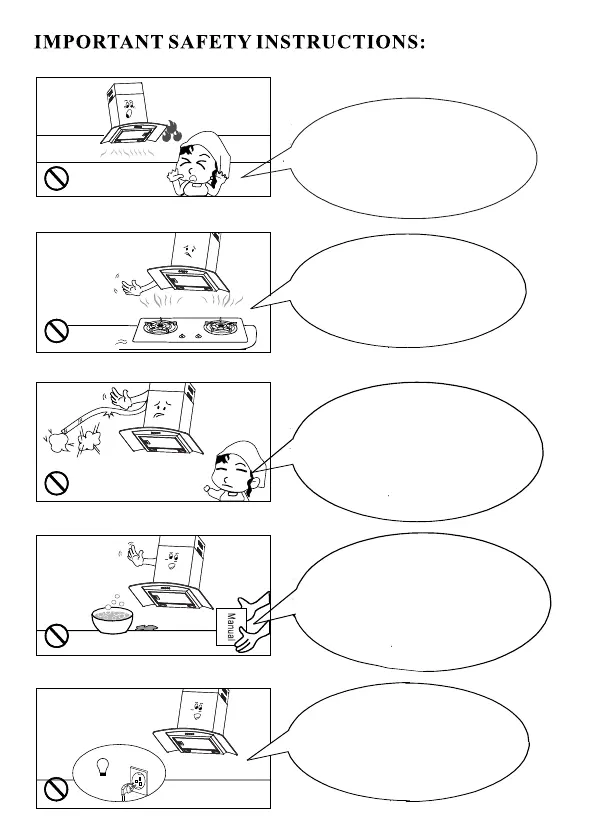 IMPORTANT SAFETY INSTRUCTIONS:

Manual