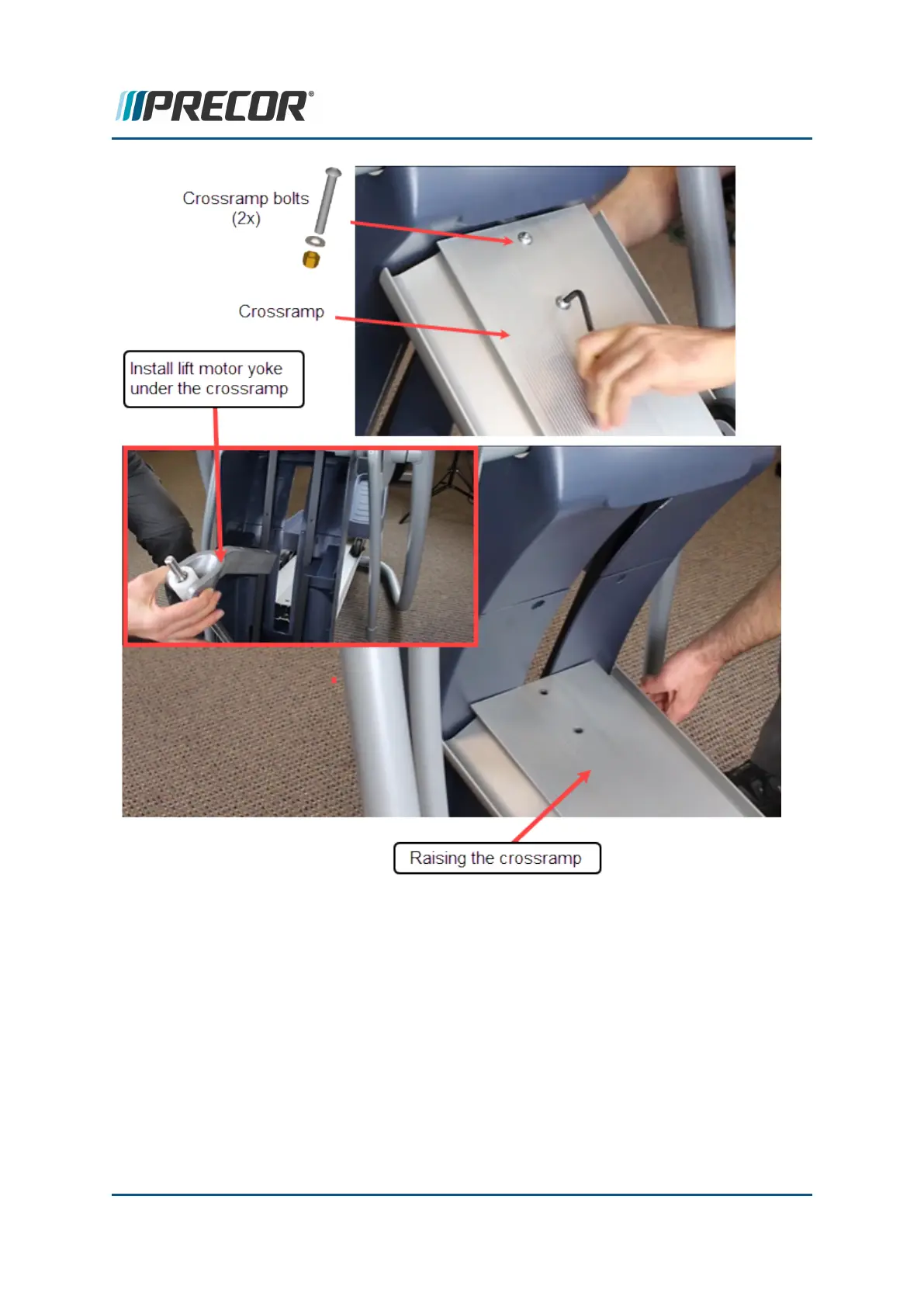 PRECOR®

Crossramp bolts (2x)

Crossramp

Install lift motor yoke under the crossramp

Raising the crossramp