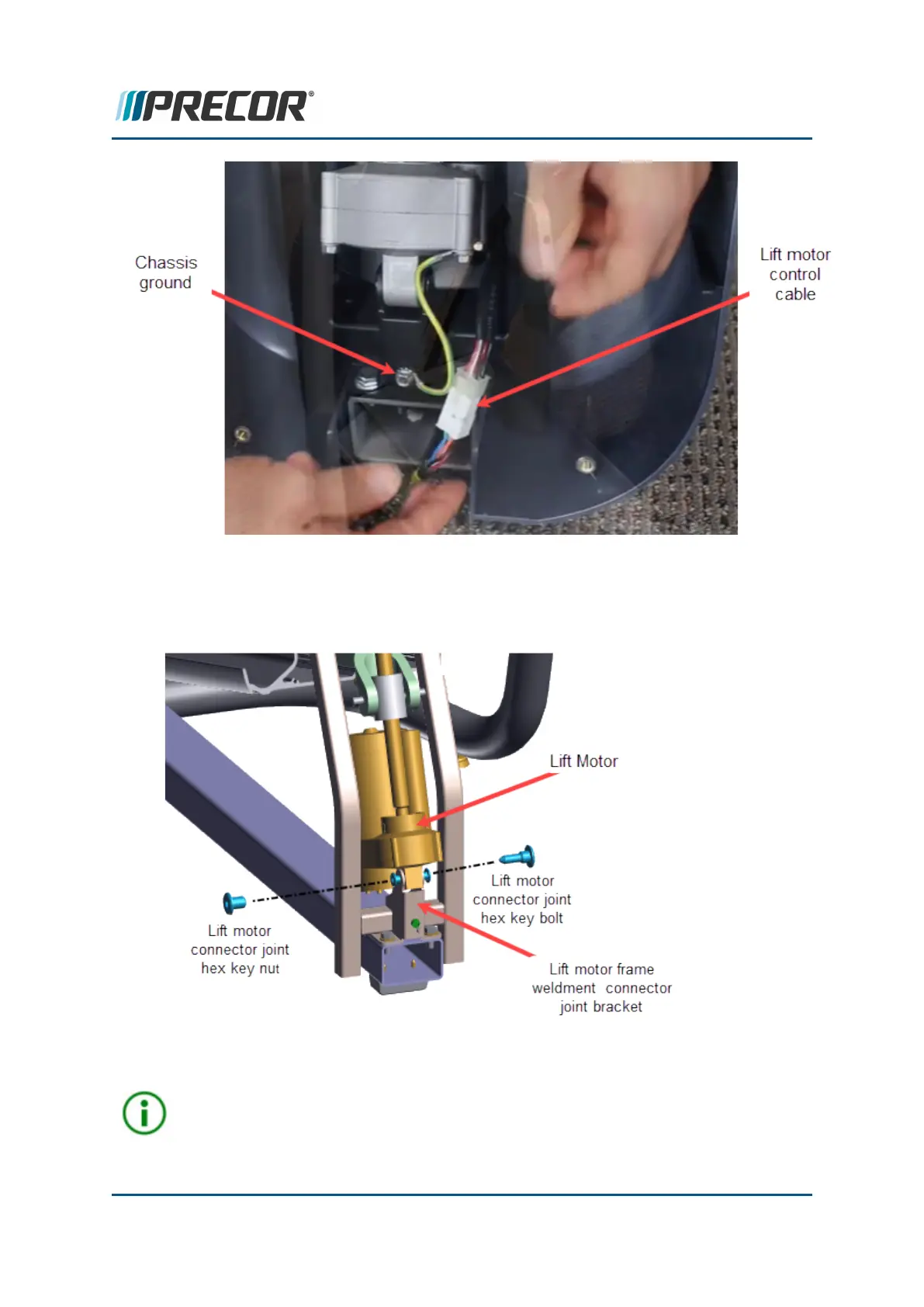 PRECOR®

Chassis ground

Lift motor control cable

Lift Motor

Lift motor connector joint hex key bolt

Lift motor connector joint hex key nut

Lift motor frame weldment connector joint bracket