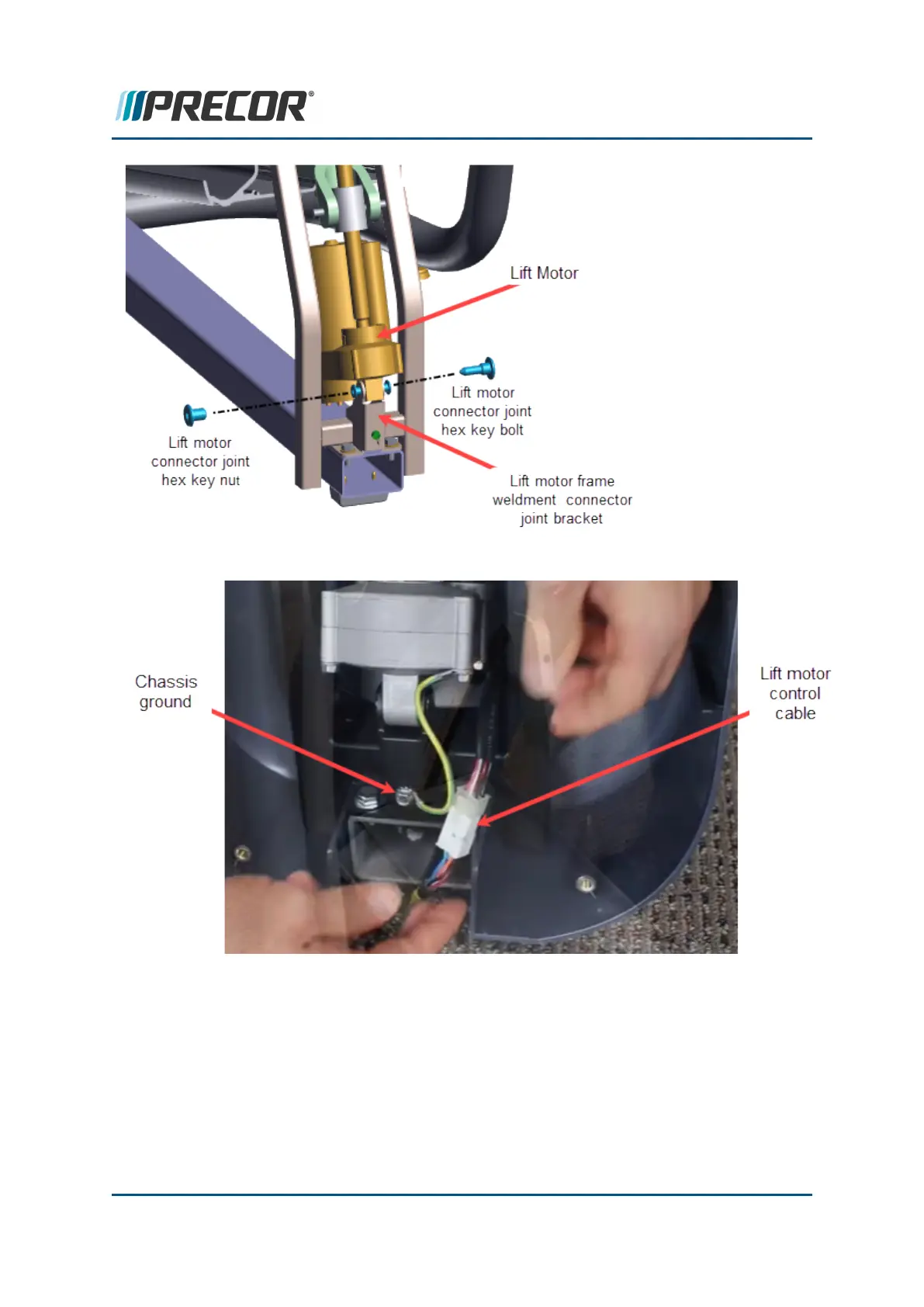 PRECOR®

Lift Motor

Lift motor connector joint hex key bolt

Lift motor connector joint hex key nut

Lift motor frame weldment connector joint bracket

Chassis ground

Lift motor control cable