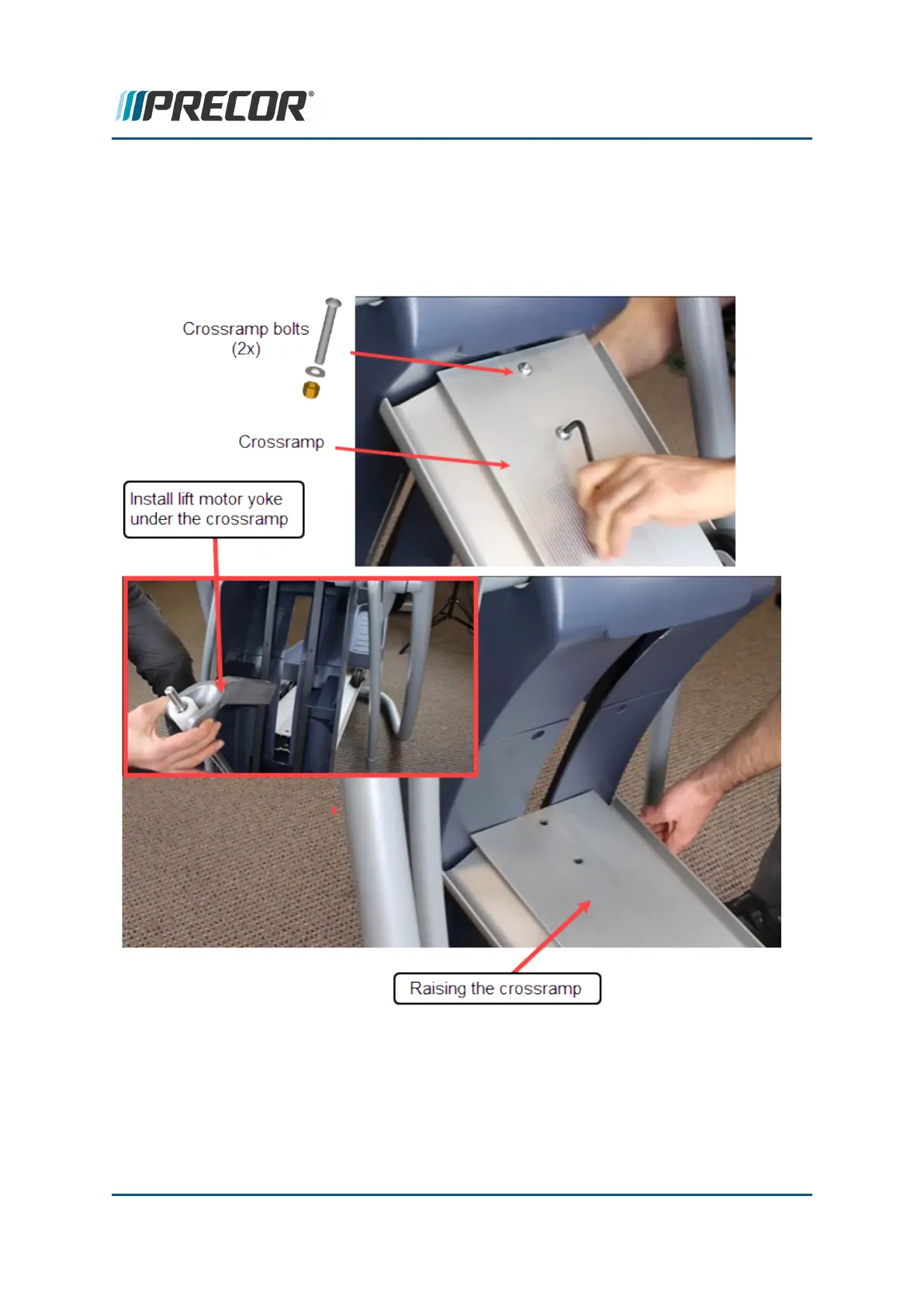 PRECOR®

Crossramp bolts (2x)

Crossramp

Install lift motor yoke under the crossramp

Raising the crossramp