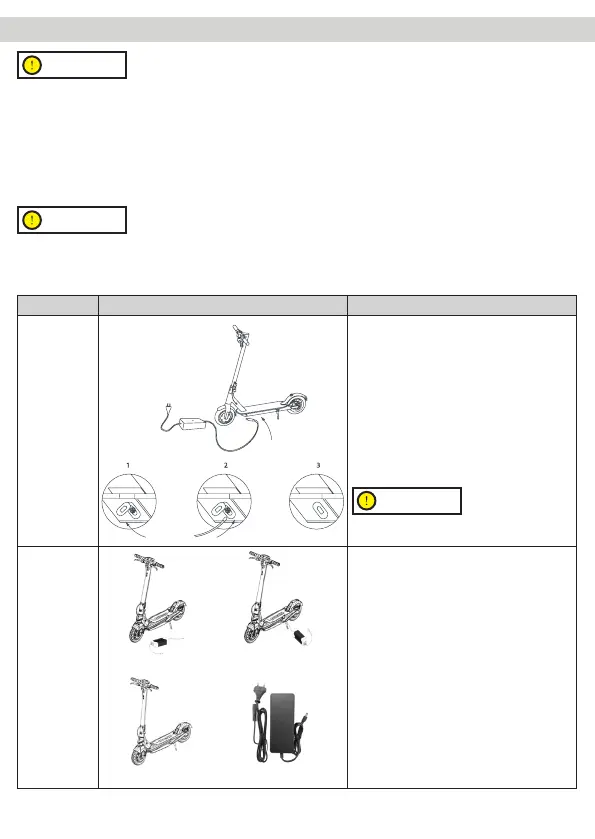 1
2
3