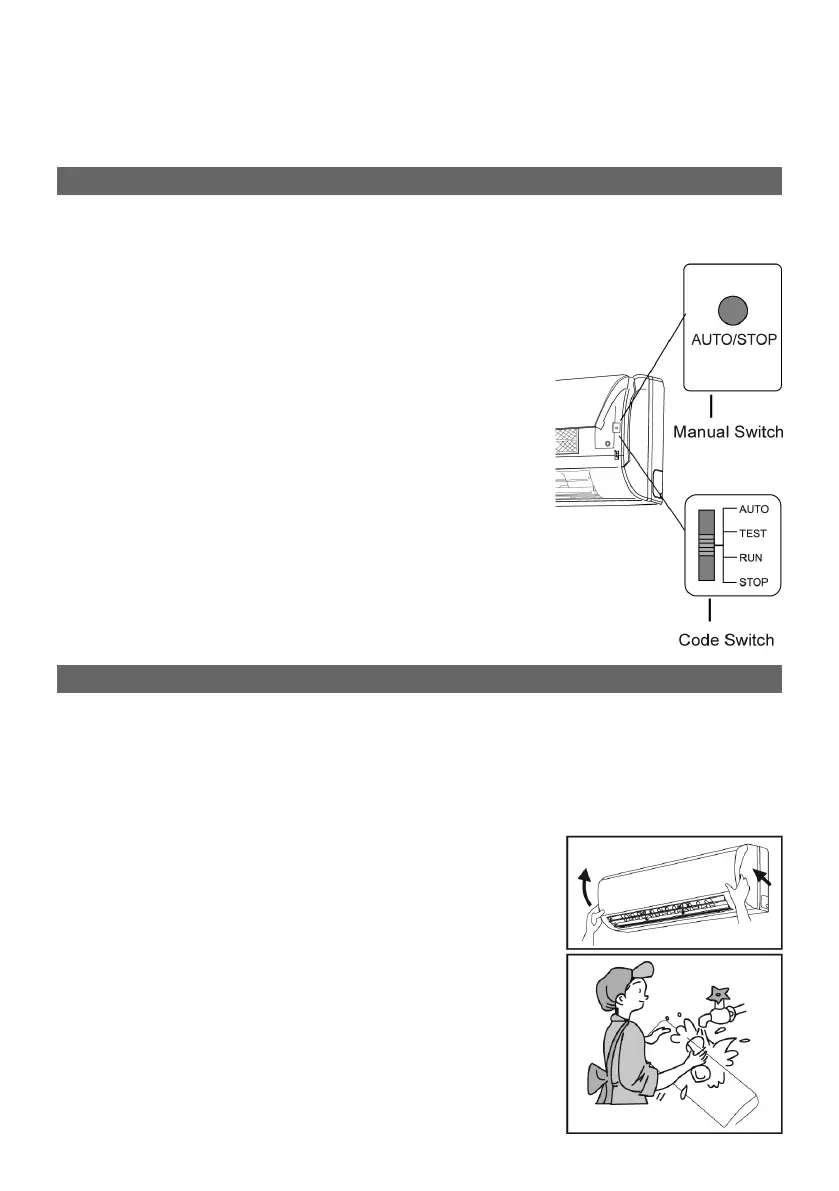 AUTO/STOP

Manual Switch

AUTO
TEST
RUN
STOP

Code Switch