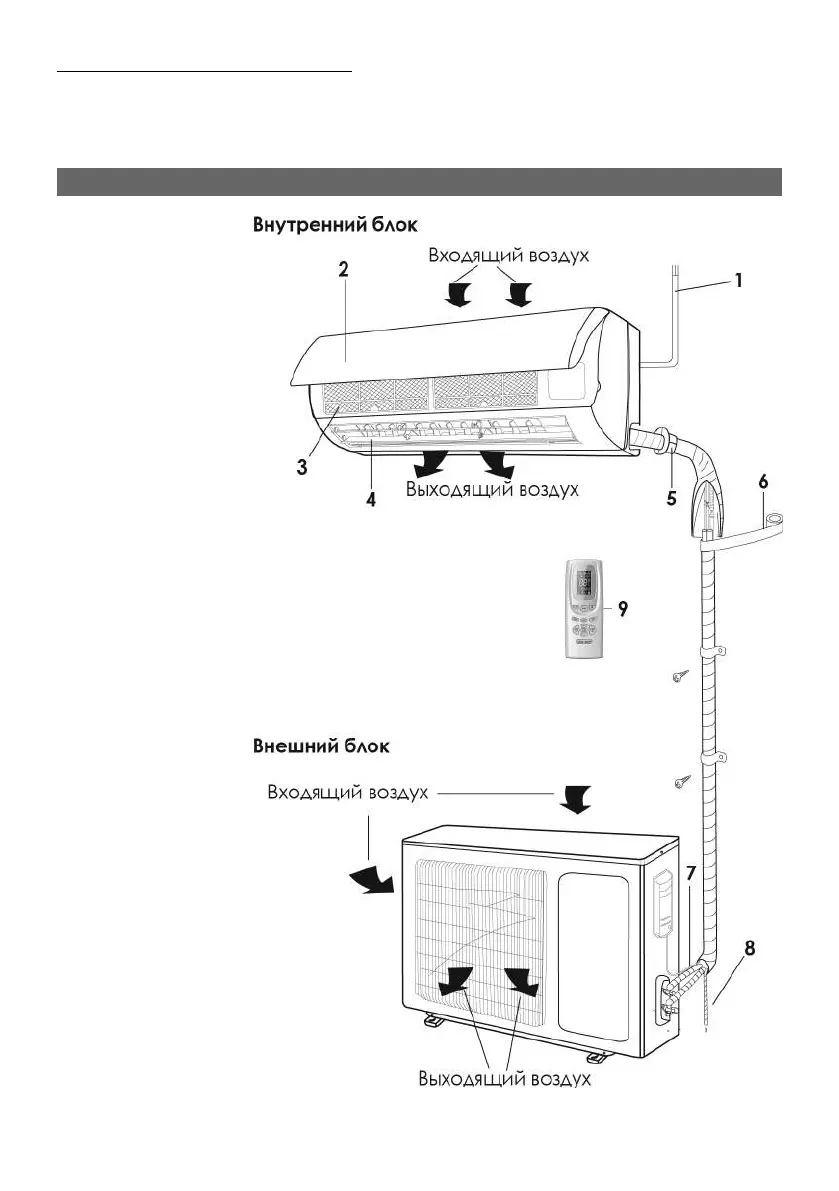 Внутренний блок

Входящий воздух

2

1

3

4

Выходящий воздух

5

6

9

Внешний блок

Входящий воздух

7

8

Выходящий воздух