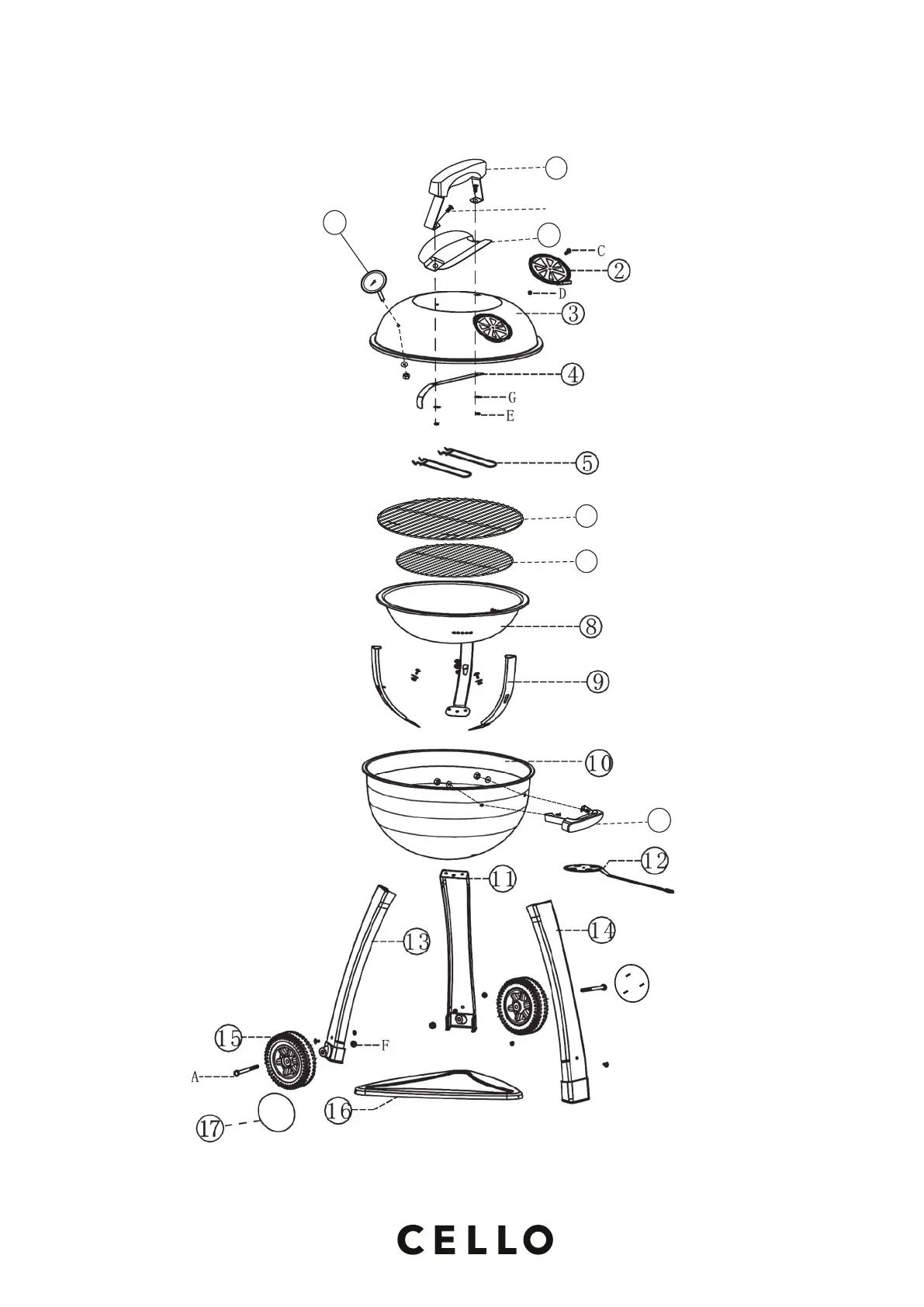 C
2
D
3
4
G
E
5
8
9
10
12
11
13
14
15
F
A
16
17

CELLO