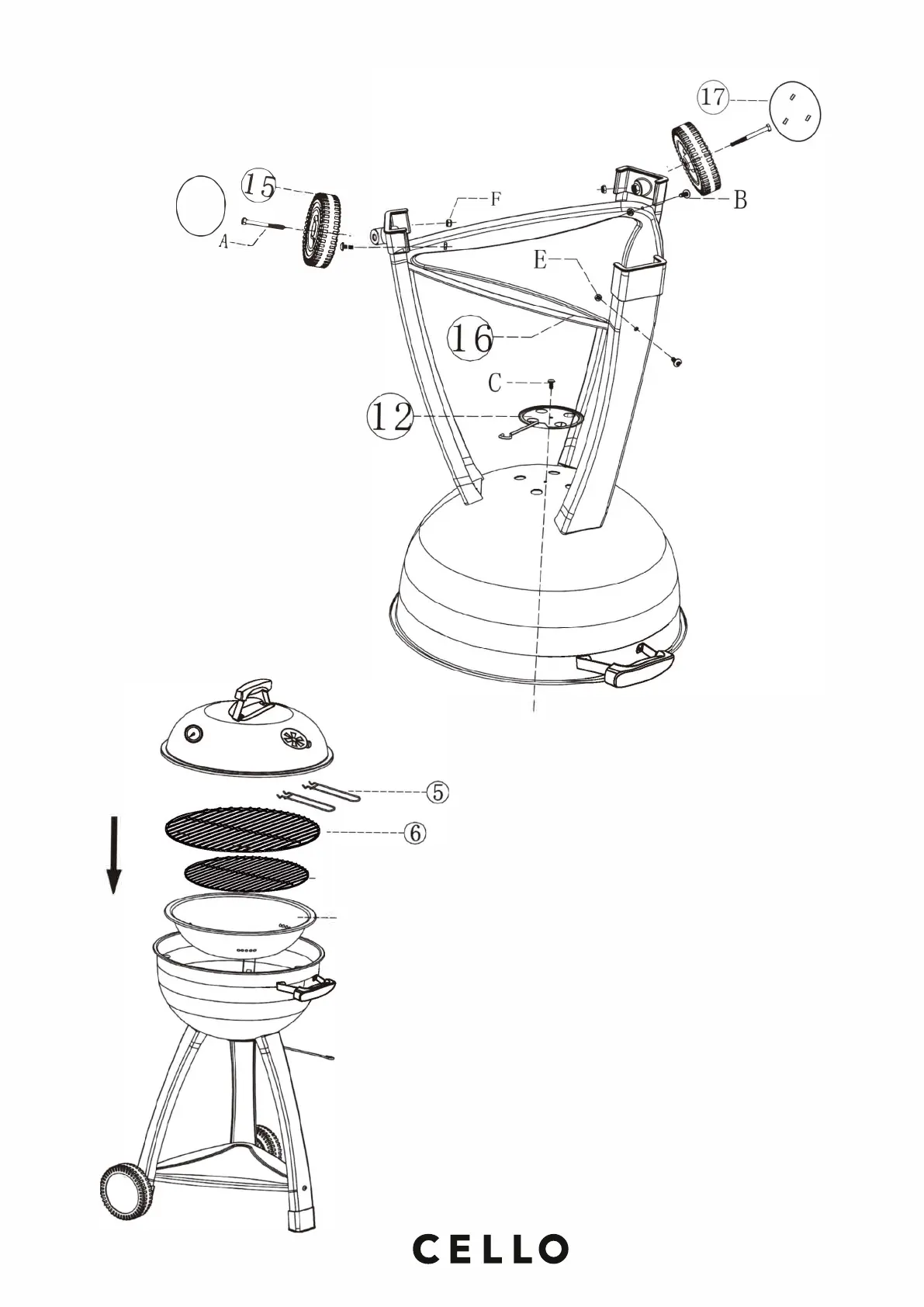 17

15

F

B

A

E

16

C

12

5

6

CELLO