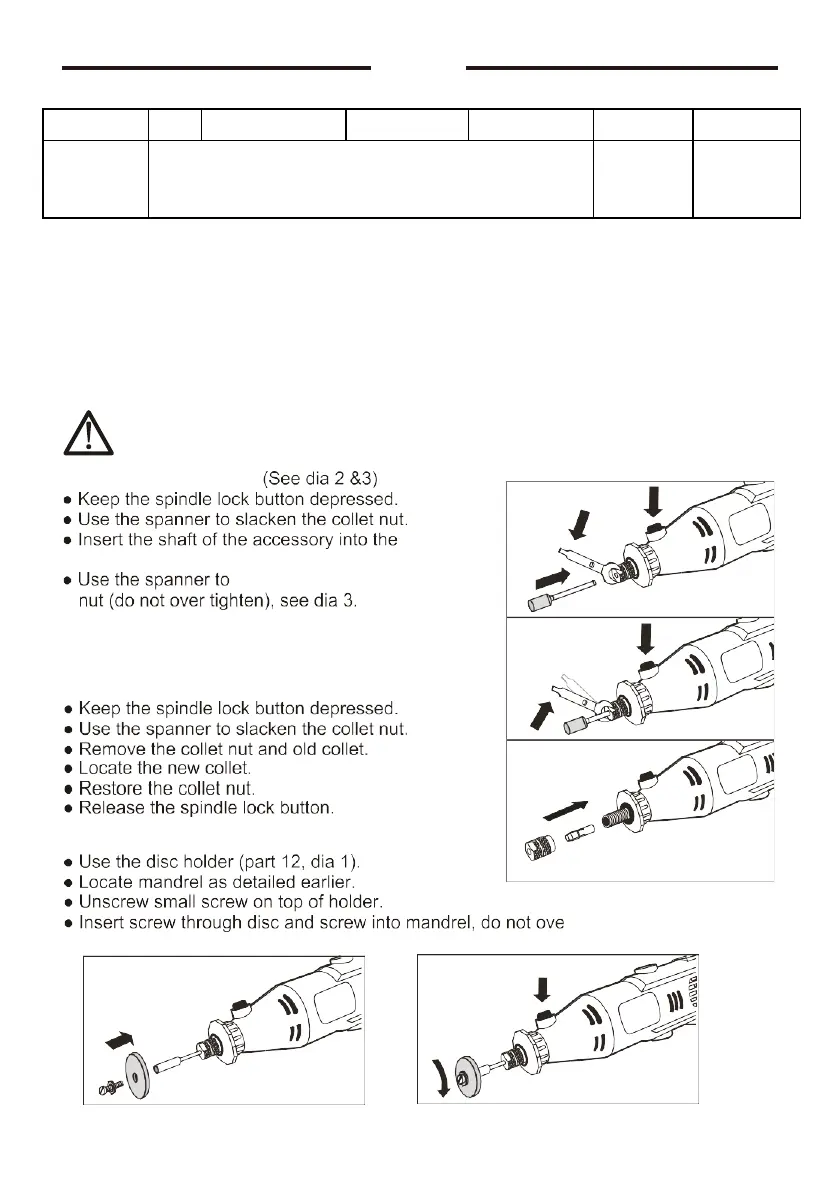 (See dia 2 &3)
● Keep the spindle lock button depressed.
● Use the spanner to slacken the collet nut.
● Insert the shaft of the accessory into the

● Use the spanner to
nut (do not over tighten), see dia 3.

● Keep the spindle lock button depressed.
● Use the spanner to slacken the collet nut.
● Remove the collet nut and old collet.
● Locate the new collet.
● Restore the collet nut.
● Release the spindle lock button.

● Use the disc holder (part 12, dia 1).
● Locate mandrel as detailed earlier.
● Unscrew small screw on top of holder.
● Insert screw through disc and screw into mandrel, do not ove