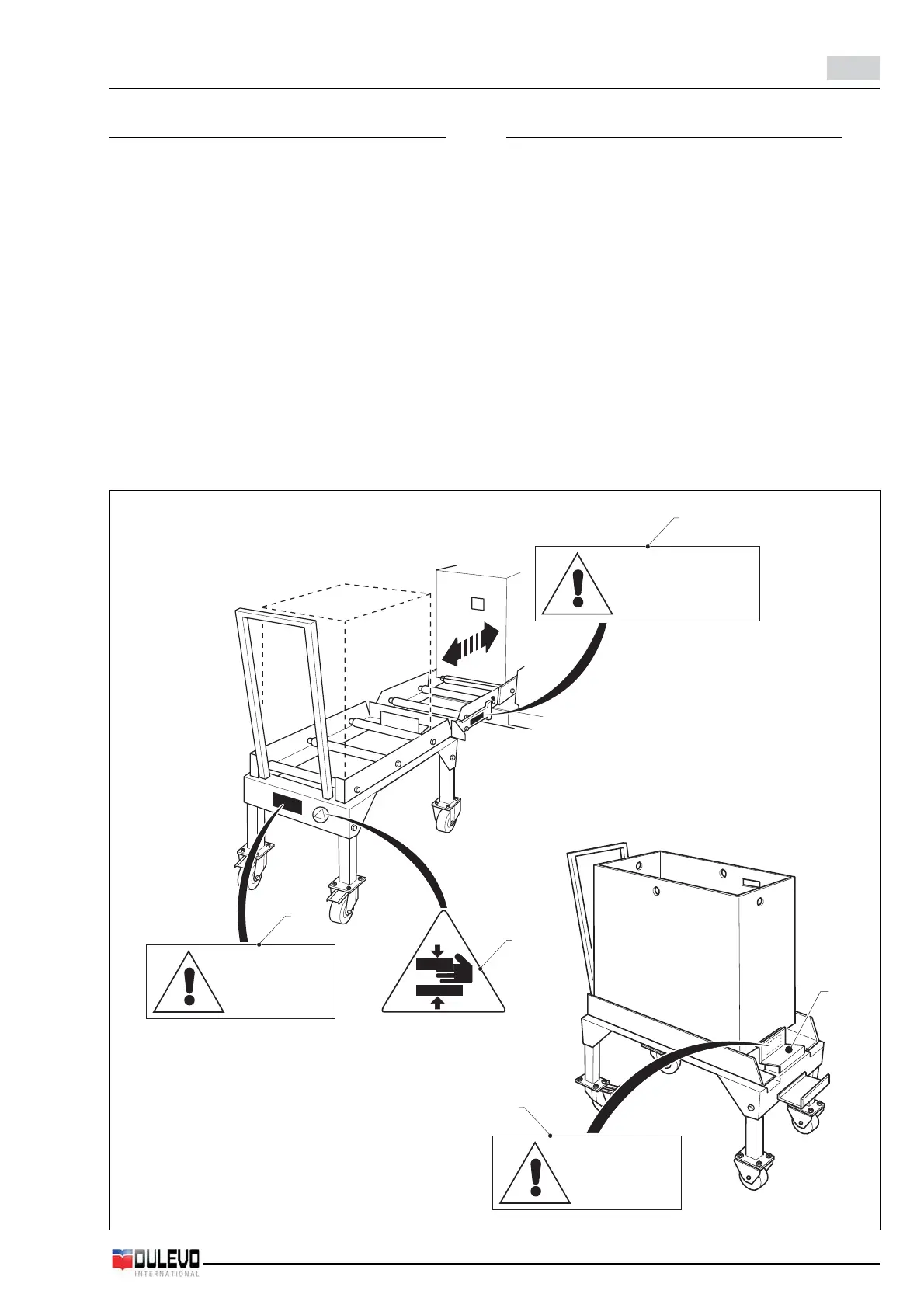 DULEVO
INTERNATIONAL