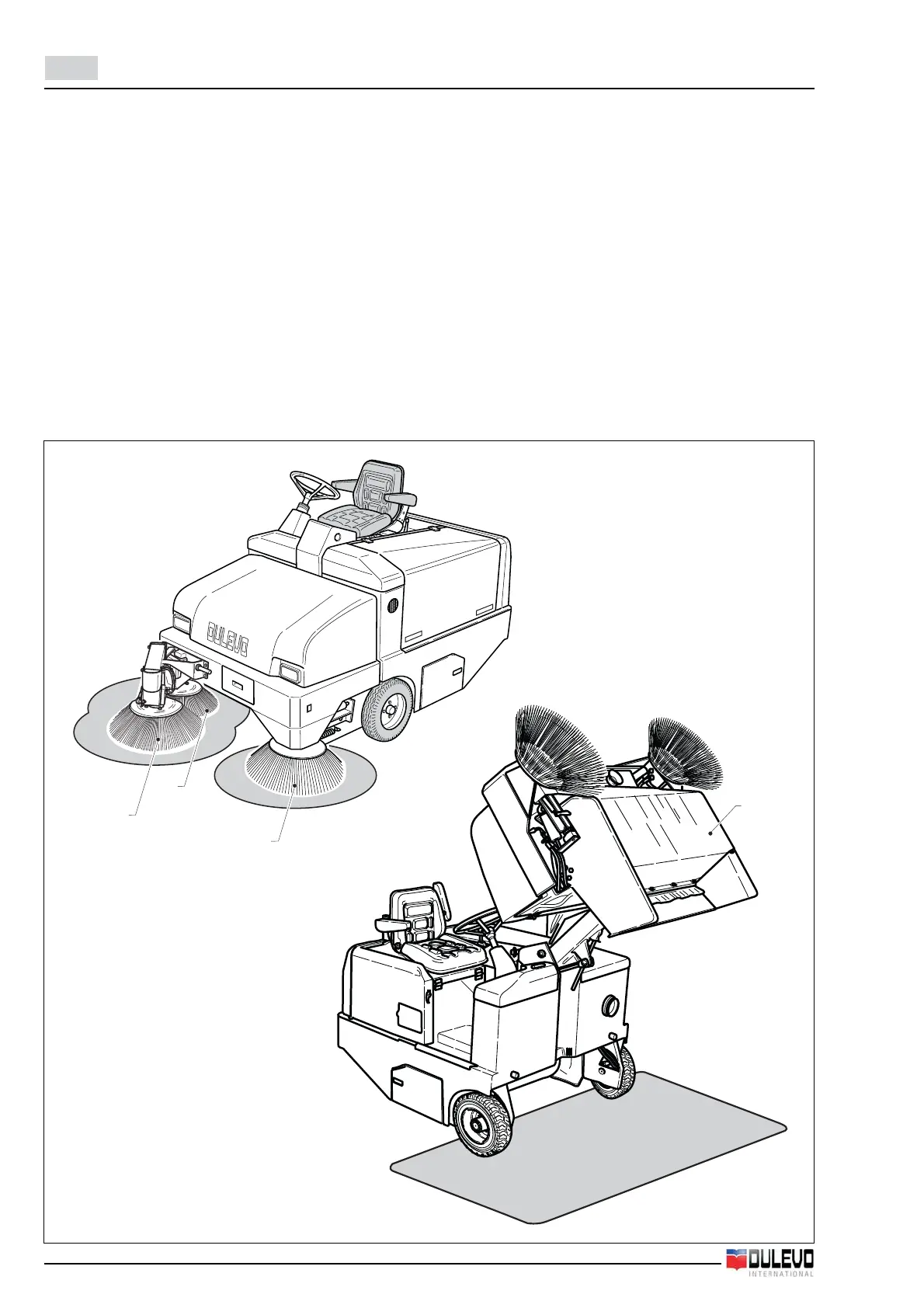 DULEVO

DULEVO INTERNATIONAL