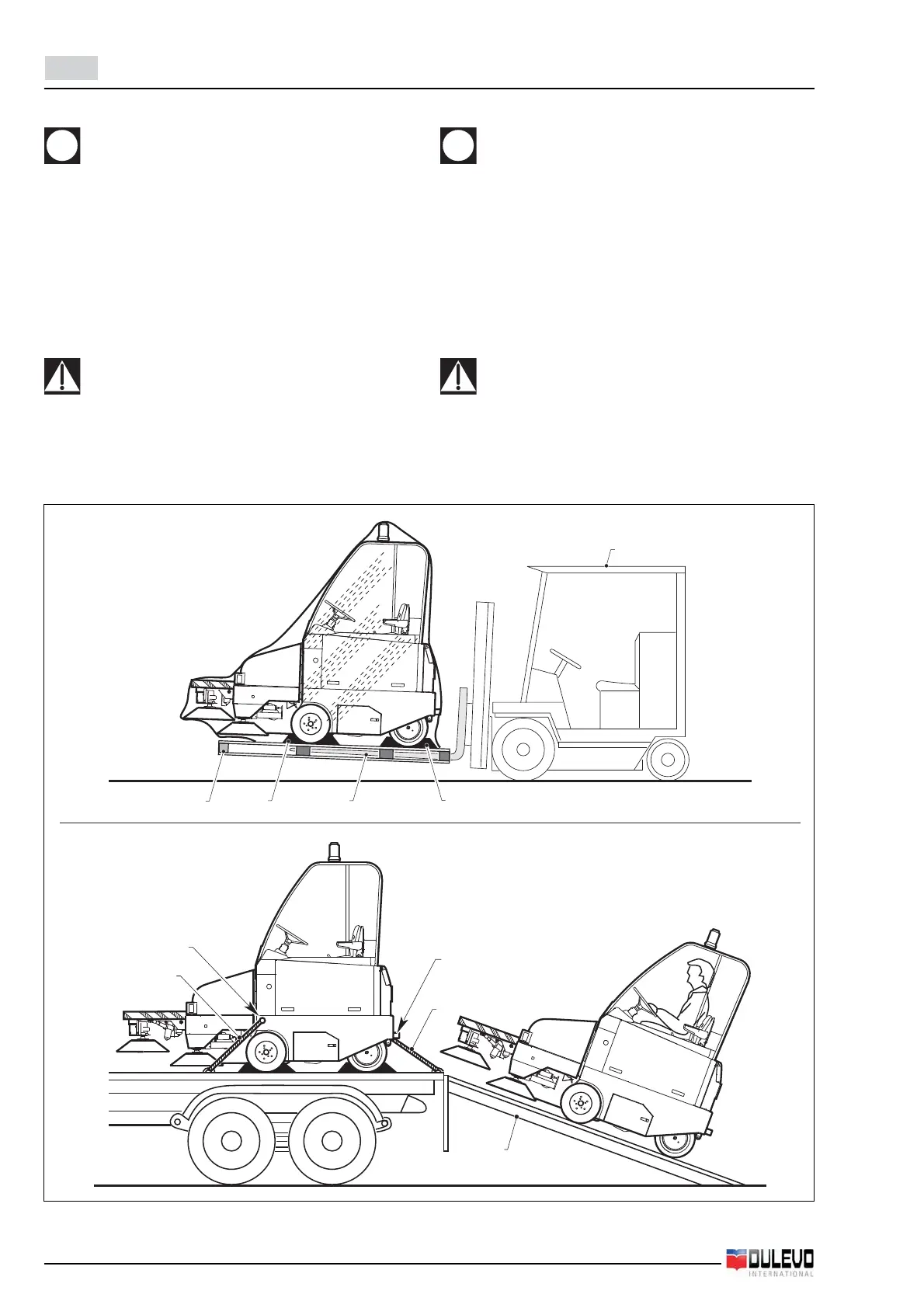 DULEVO INTERNATIONAL