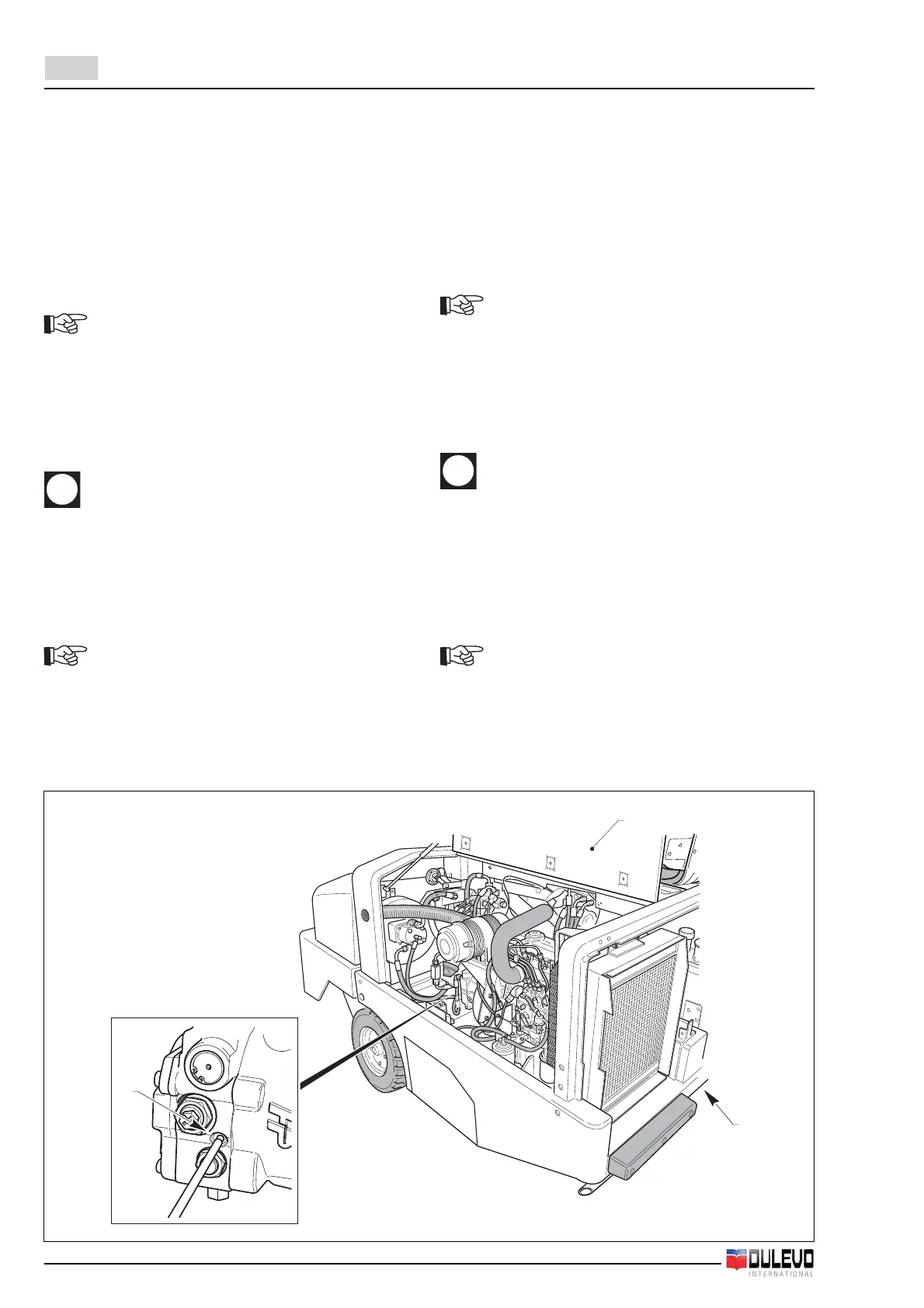 DULEVO
INTERNATIONAL