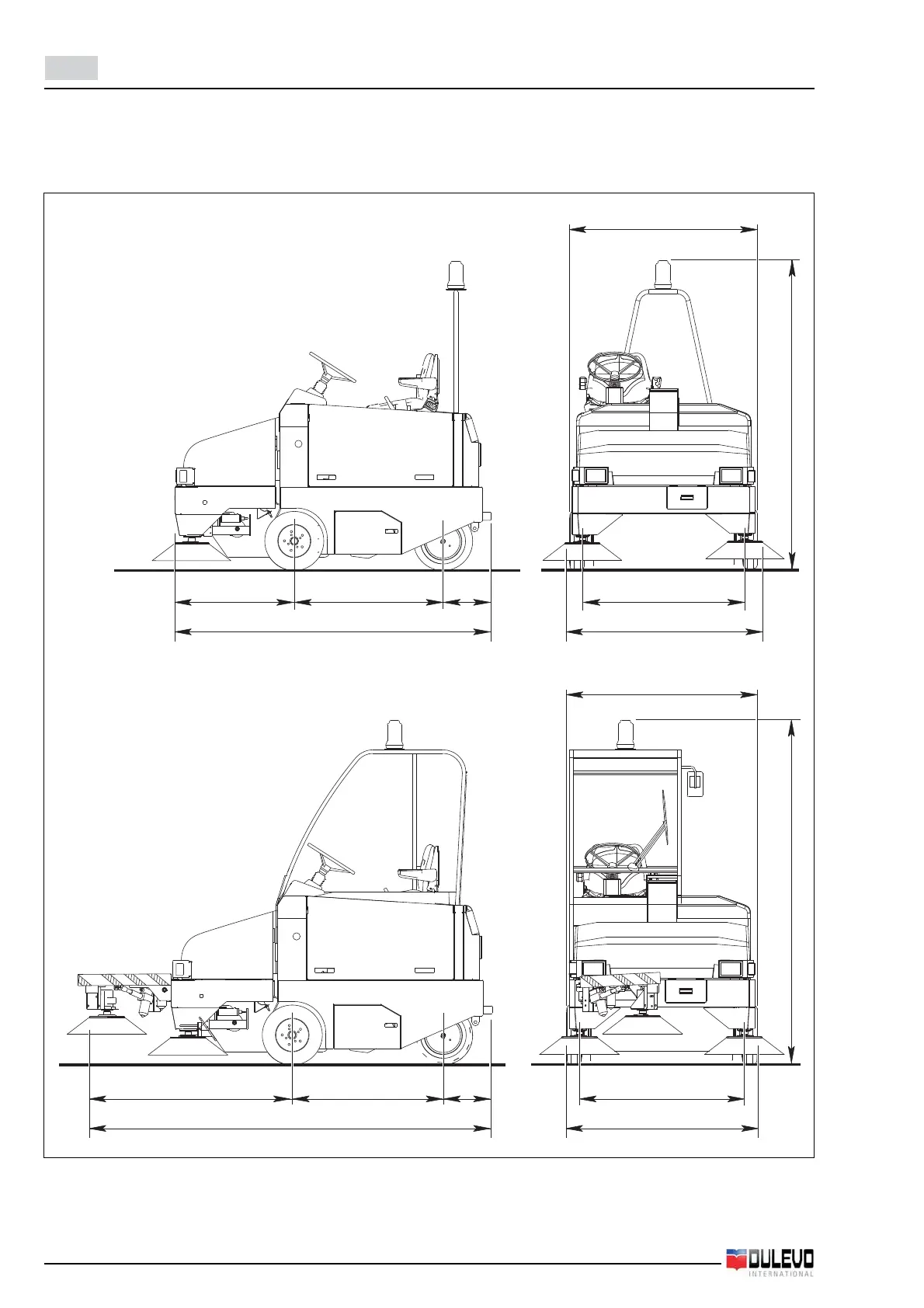 DULEVO
INTERNATIONAL