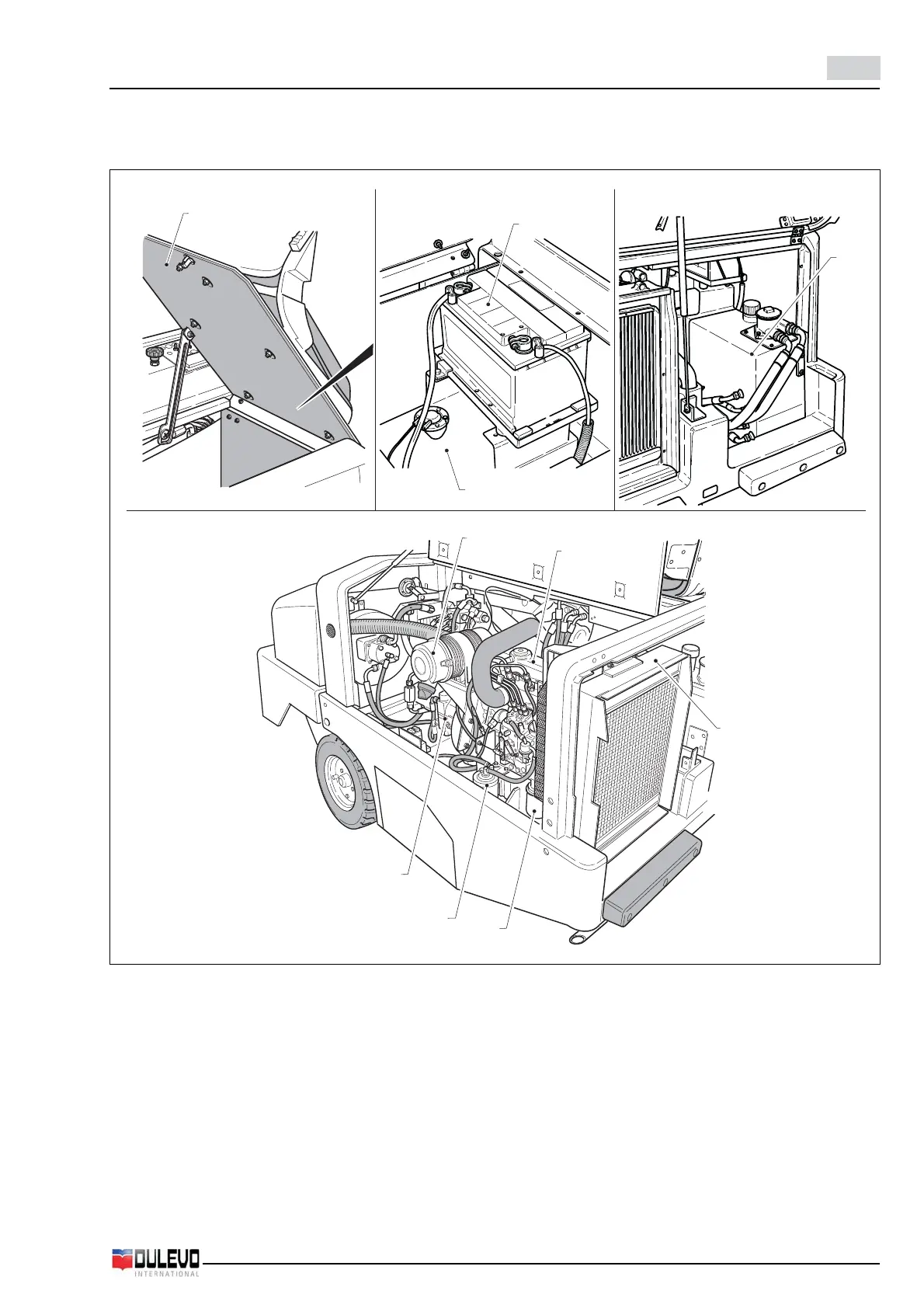 DULEVO
INTERNATIONAL