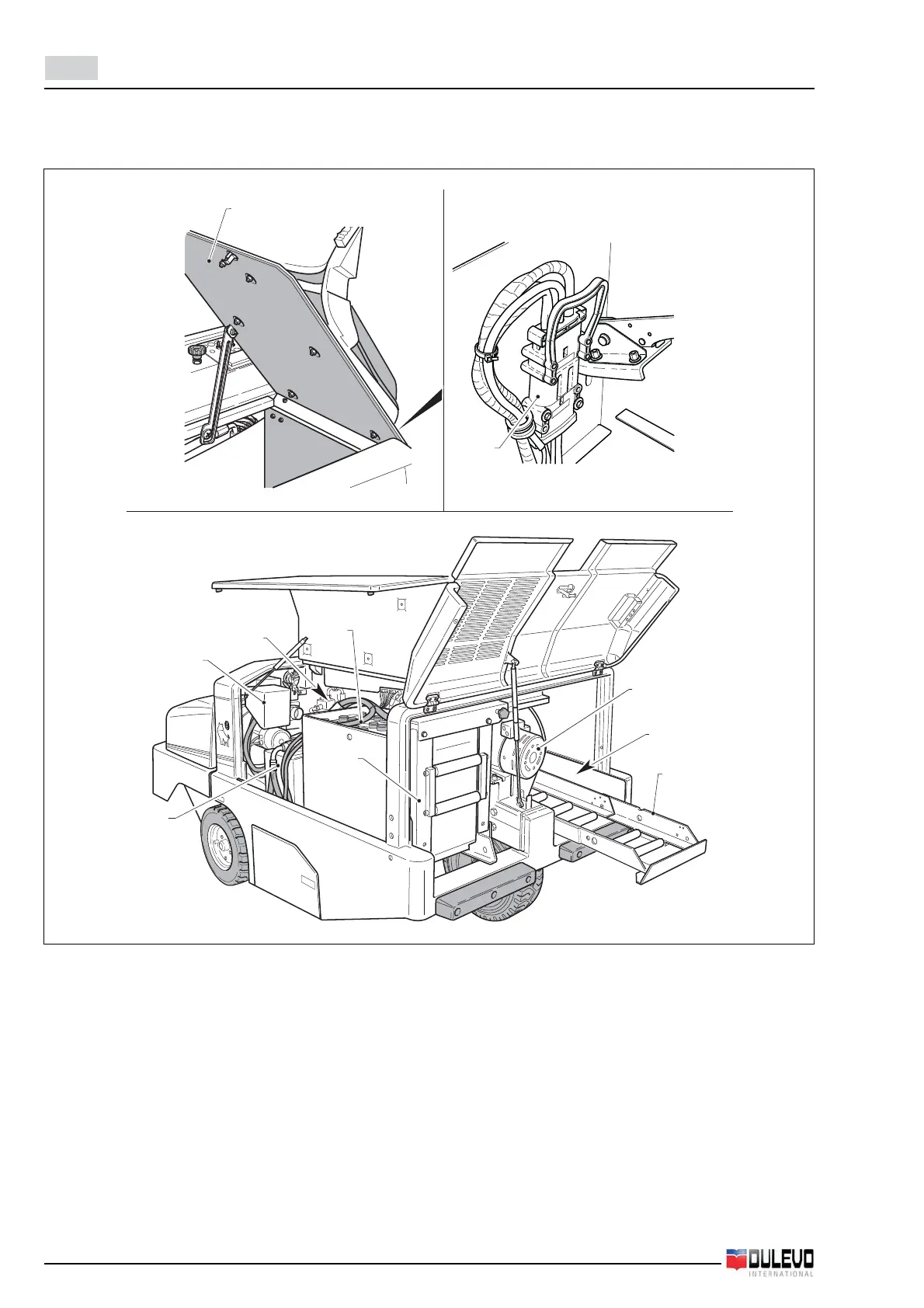 DULEVO
INTERNATIONAL