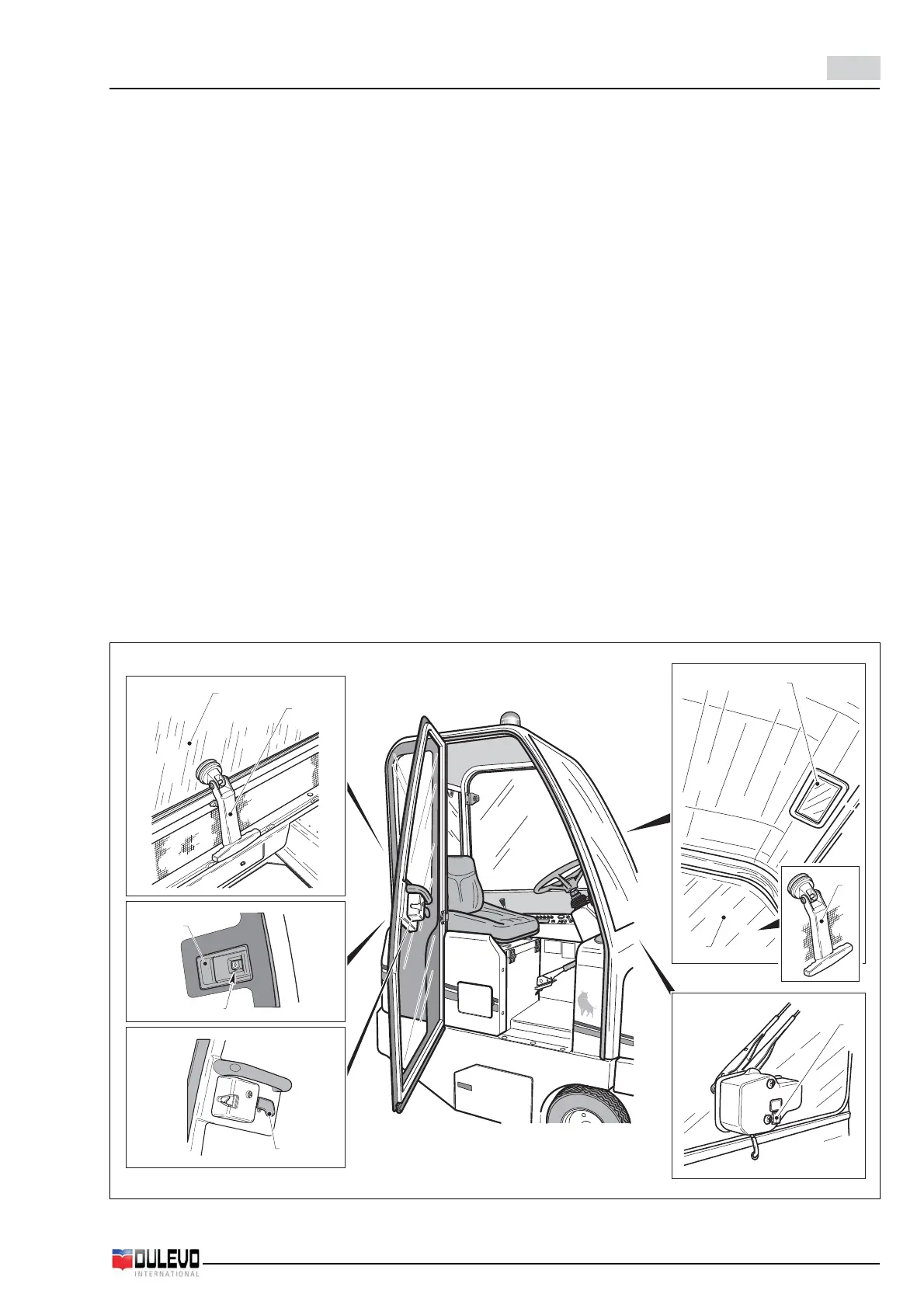 DULEVO
INTERNATIONAL