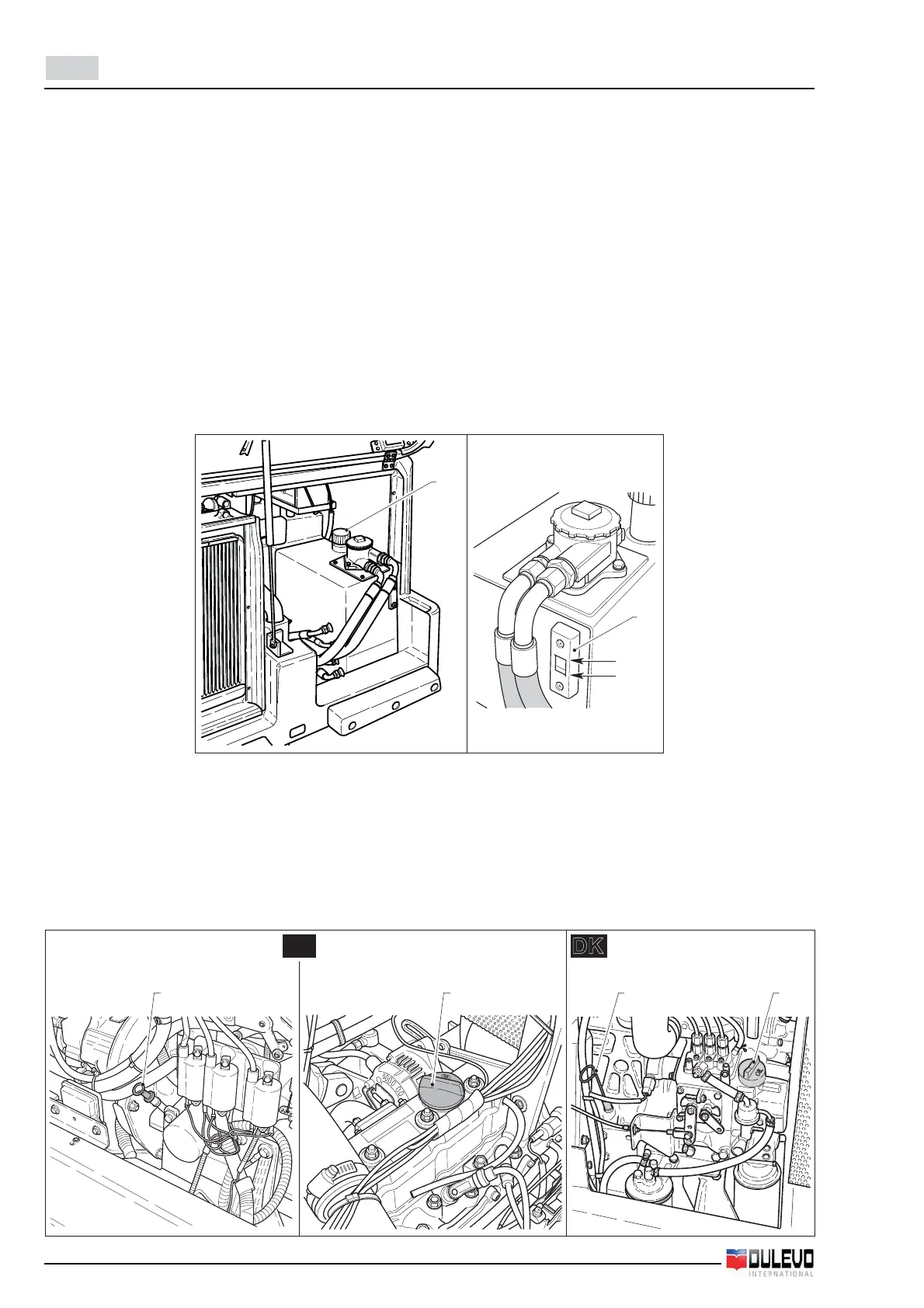 DK

DULEVO
INTERNATIONAL