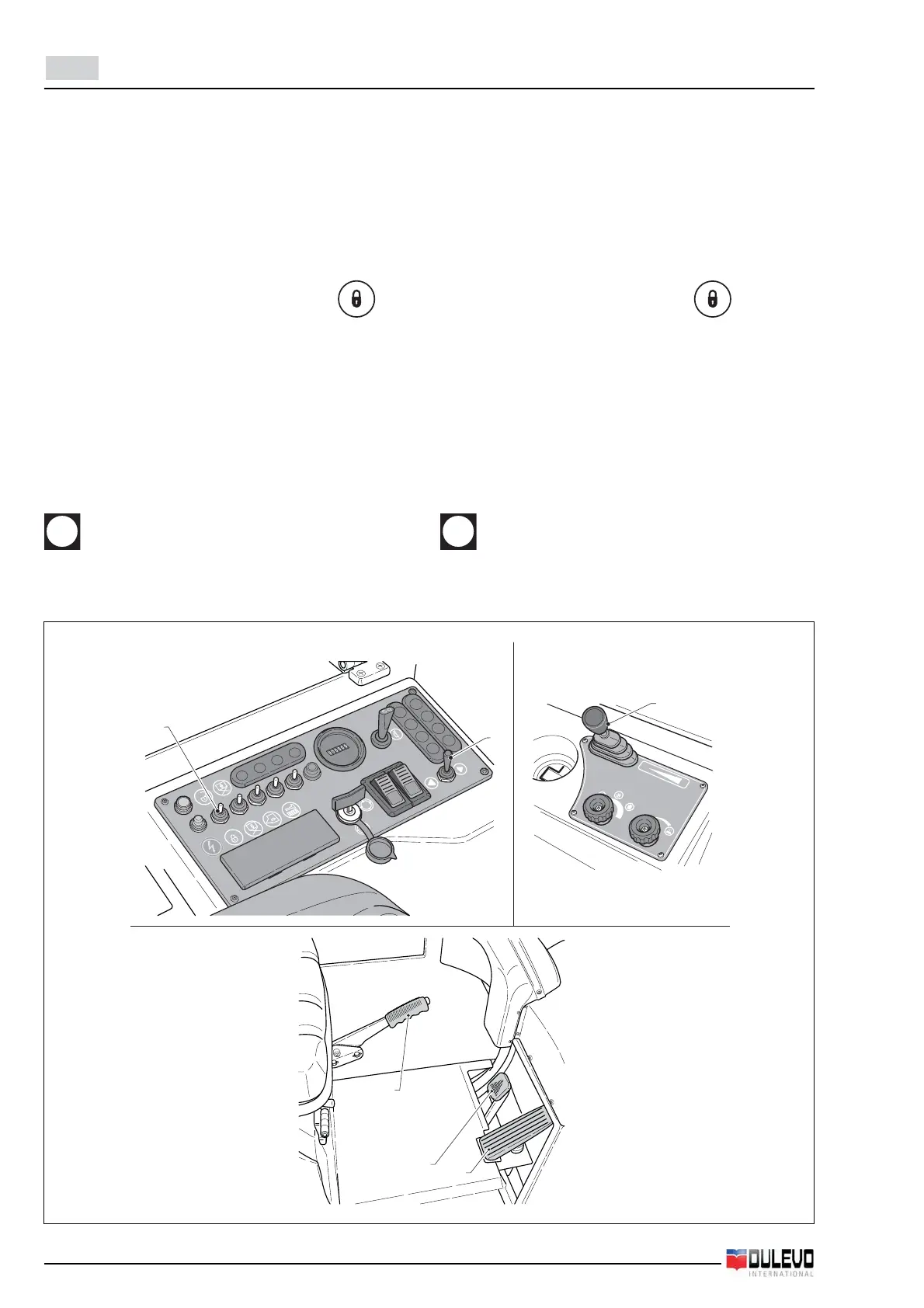 DULEVO
INTERNATIONAL