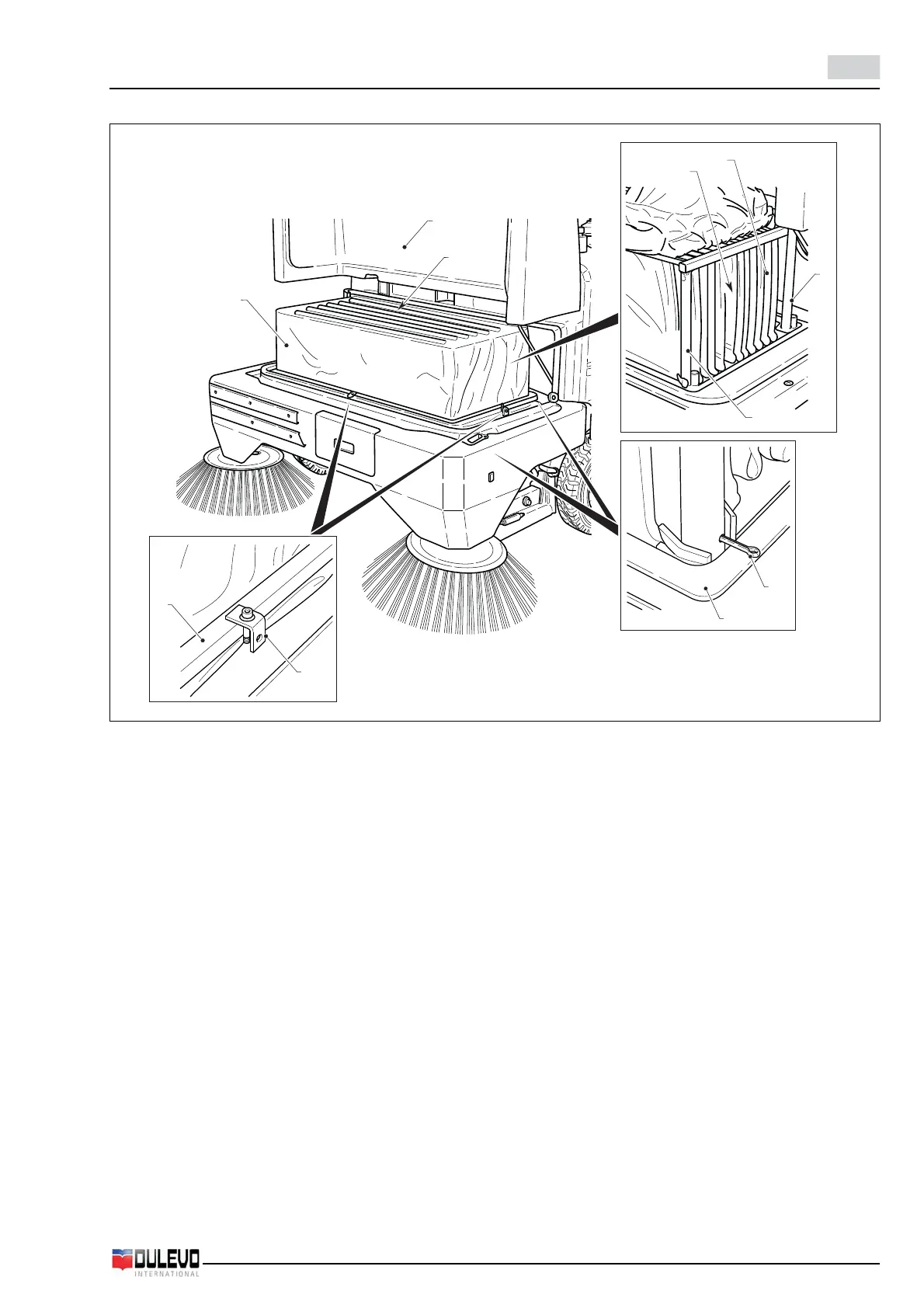 DULEVO
INTERNATIONAL