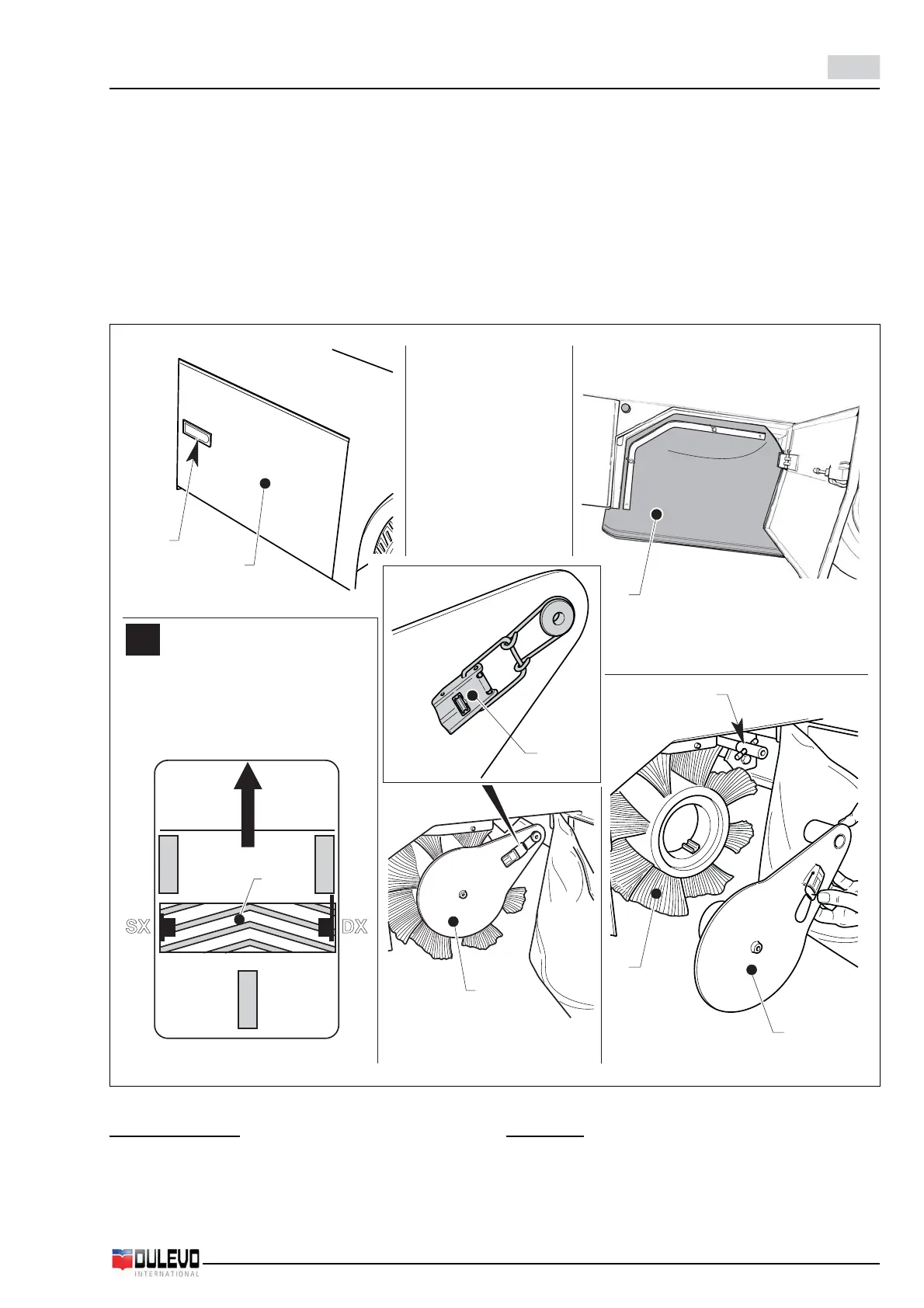 SX

DX

DULEVO
INTERNATIONAL