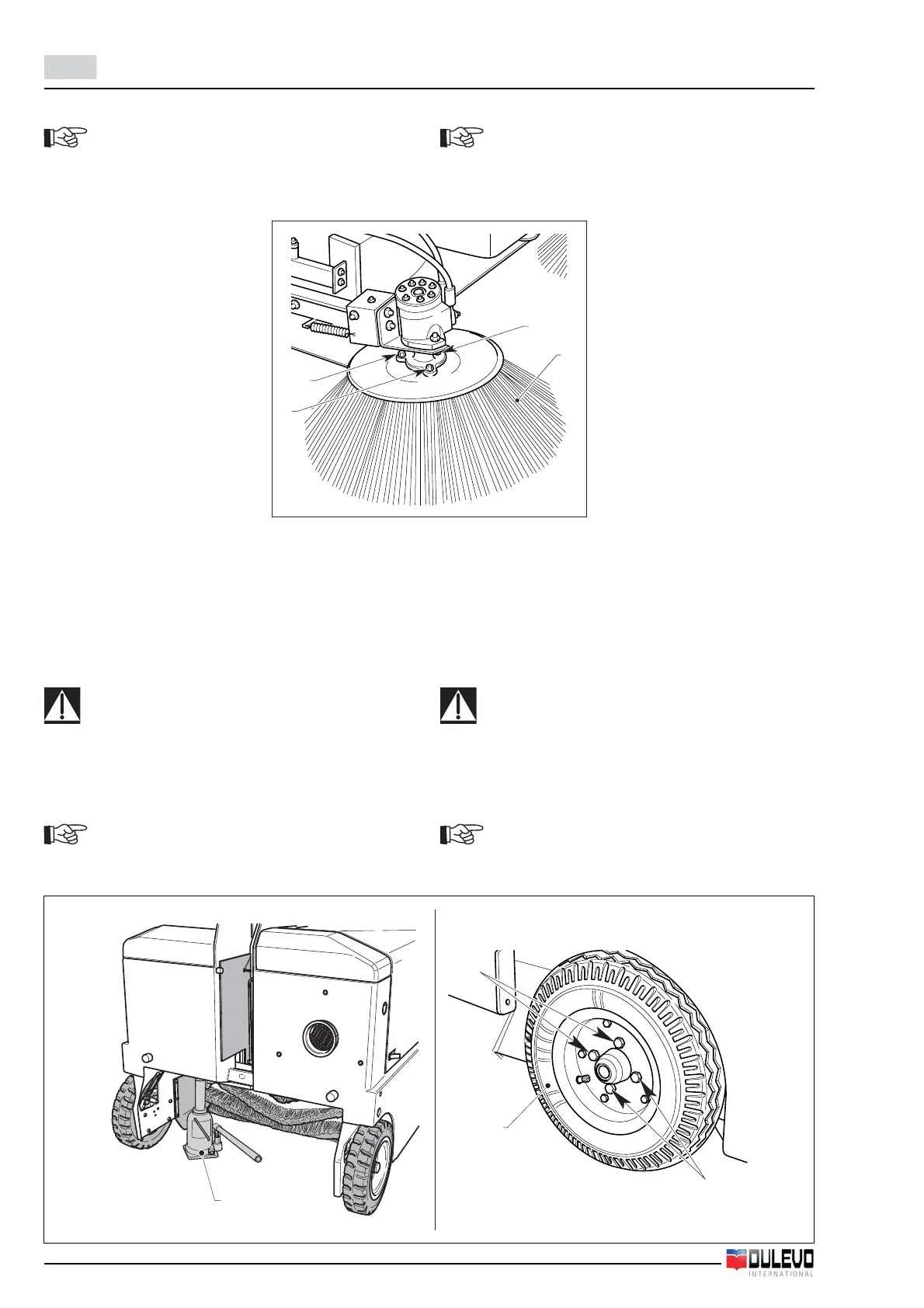 DULEVO
INTERNATIONAL