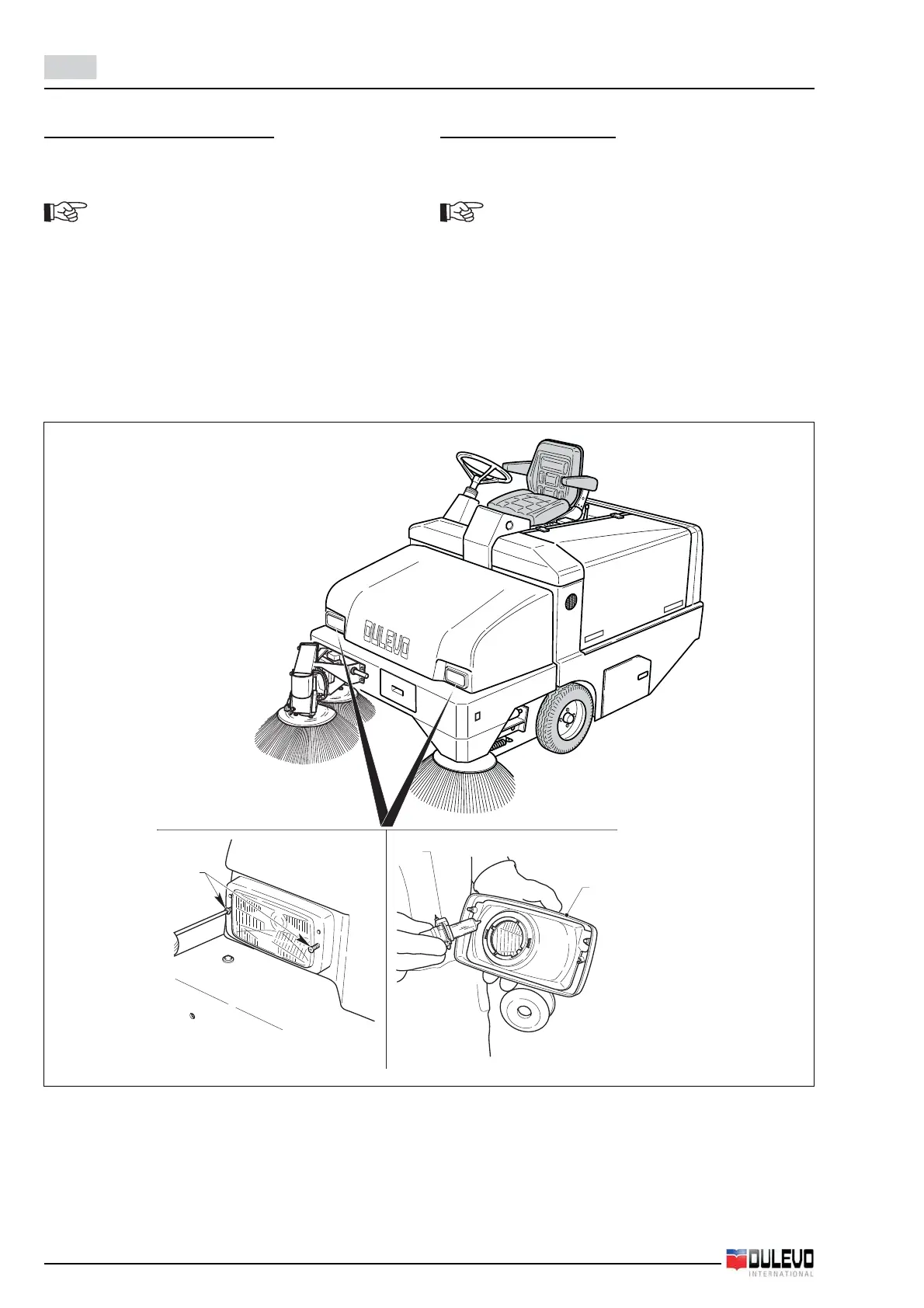 DULEVO

DULEVO
INTERNATIONAL