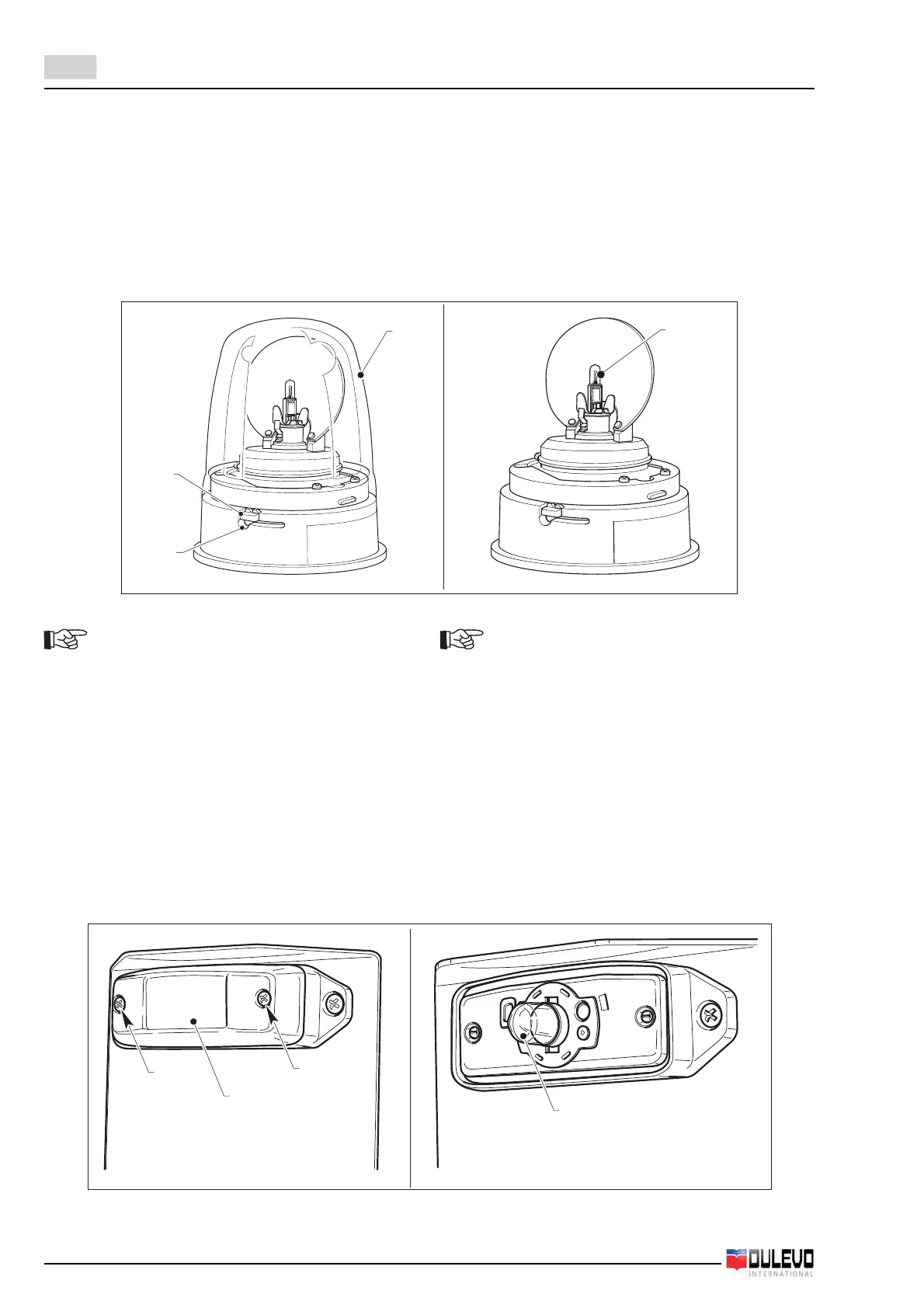 DULEVO
INTERNATIONAL